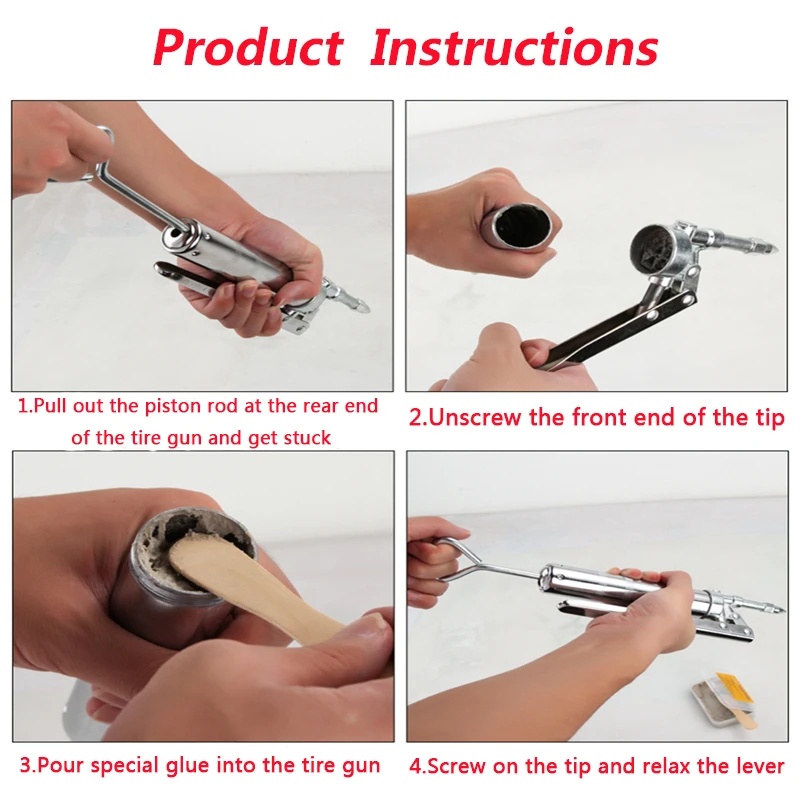 Product Instructions

1.Pull out the piston rod at the rear end of the tire gun and get stuck

2.Unscrew the front end of the tip

3.Pour special glue into the tire gun

4.Screw on the tip and relax the lever