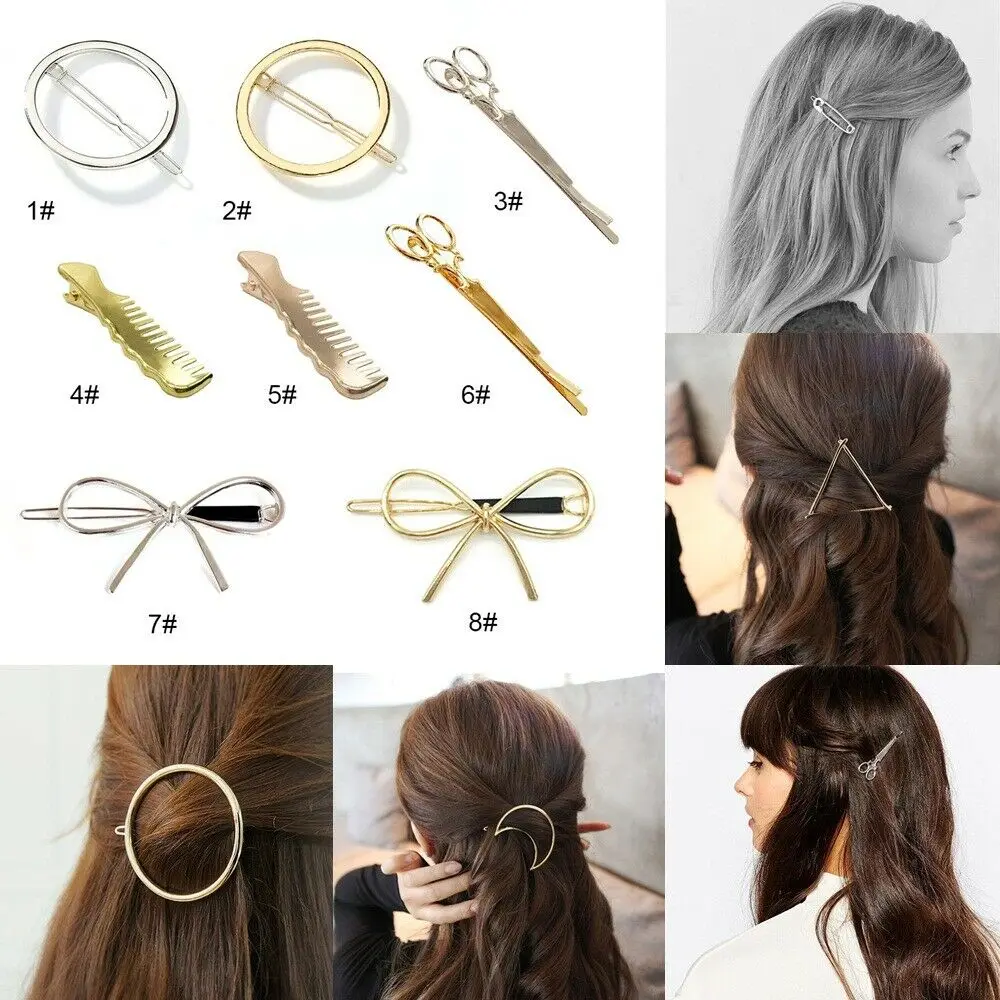 1#
2#
3#
4#
5#
6#
7#
8#