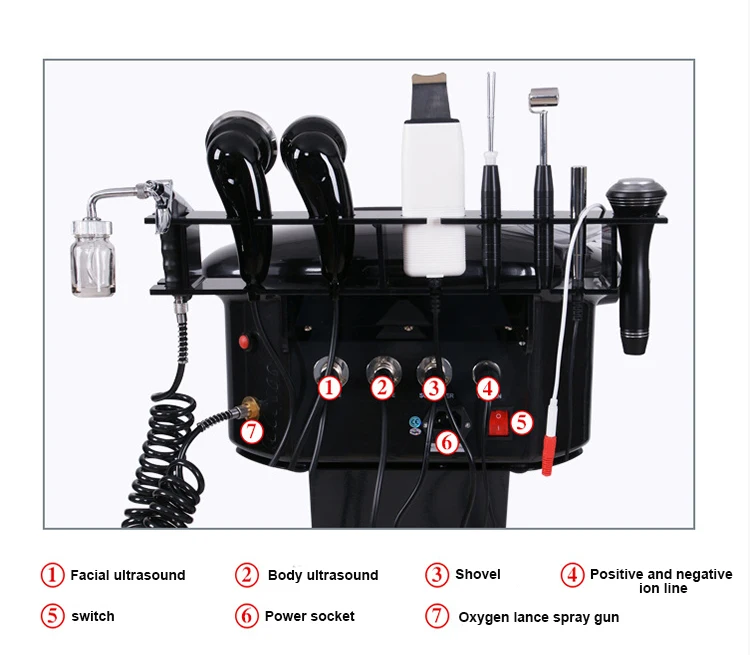 1 2 3 4 5 6 7

1 Facial ultrasound
2 Body ultrasound
3 Shovel
4 Positive and negative ion line
5 switch
6 Power socket
7 Oxygen lance spray gun