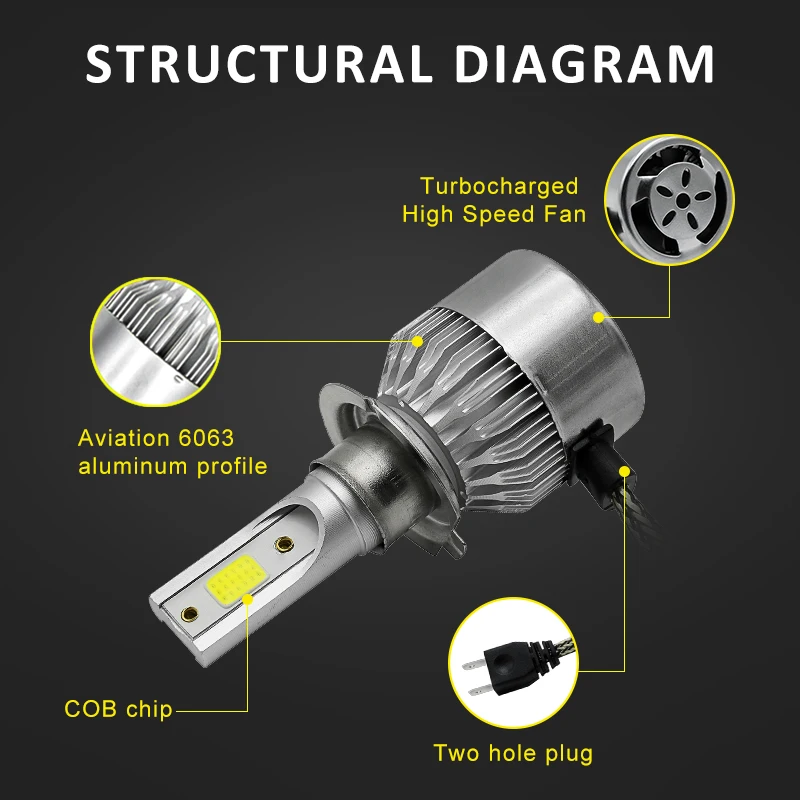 STRUCTURAL DIAGRAM

Turbocharged
High Speed Fan

Aviation 6063
aluminum profile

COB chip

Two hole plug