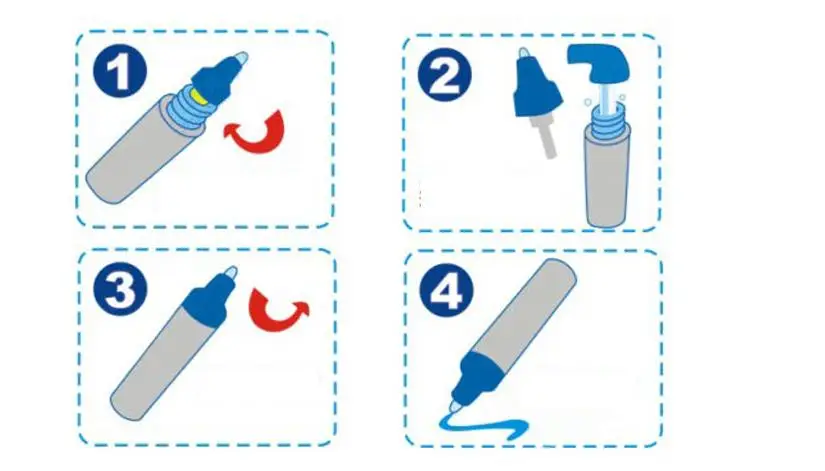 1

2

3

4