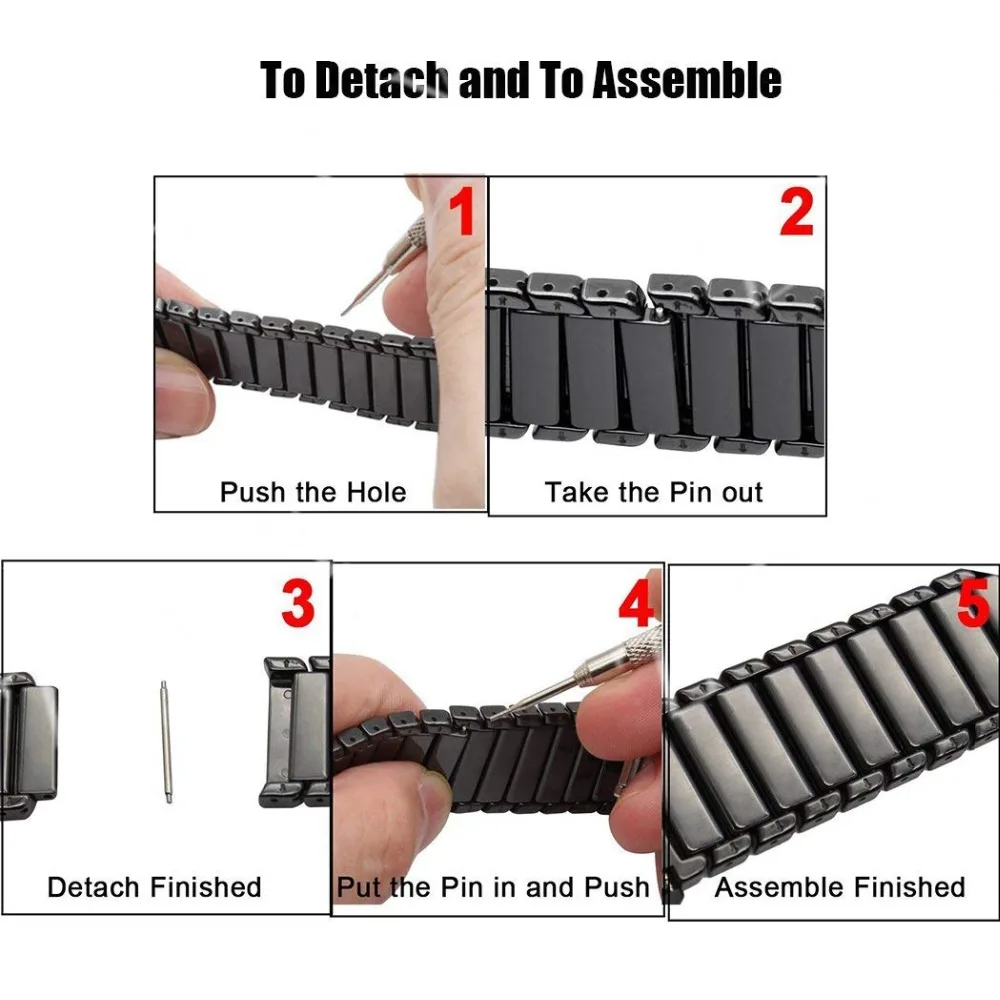 To Detach and To Assemble

1
Push the Hole

2
Take the Pin out

3
Detach Finished

4
Put the Pin in and Push

5
Assemble Finished