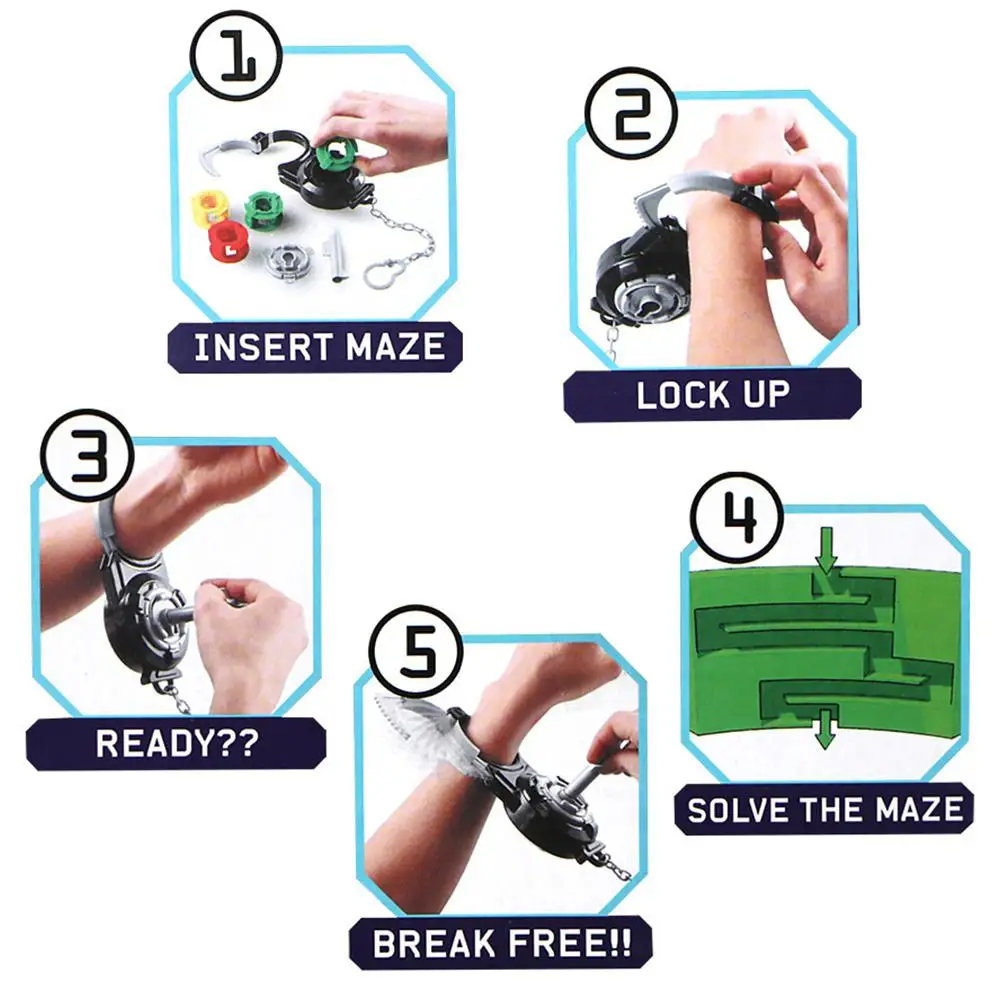 1
INSERT MAZE

2
LOCK UP

3
READY??

4
SOLVE THE MAZE

5
BREAK FREE!!