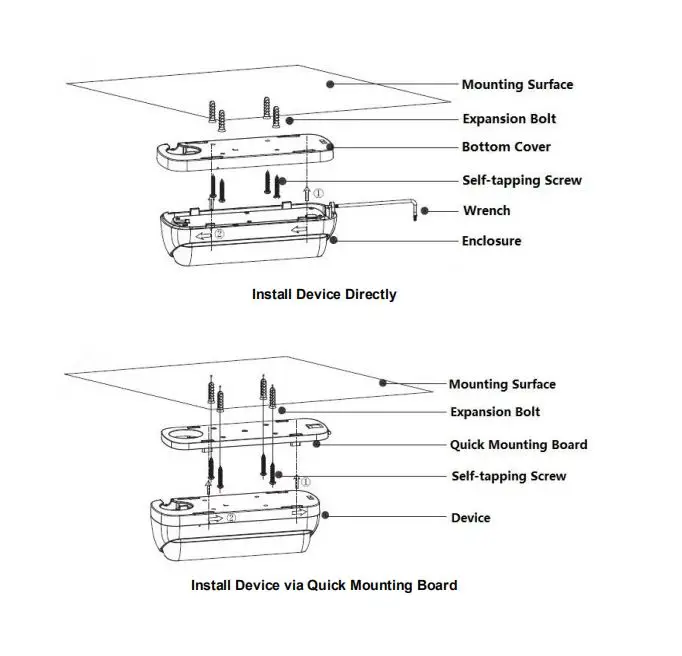 Mounting Surface
Expansion Bolt
Bottom Cover
Self-tapping Screw
①
Wrench
②
Enclosure

Install Device Directly

Mounting Surface
Expansion Bolt
Quick Mounting Board
Self-tapping Screw
①
②
Device

Install Device via Quick Mounting Board