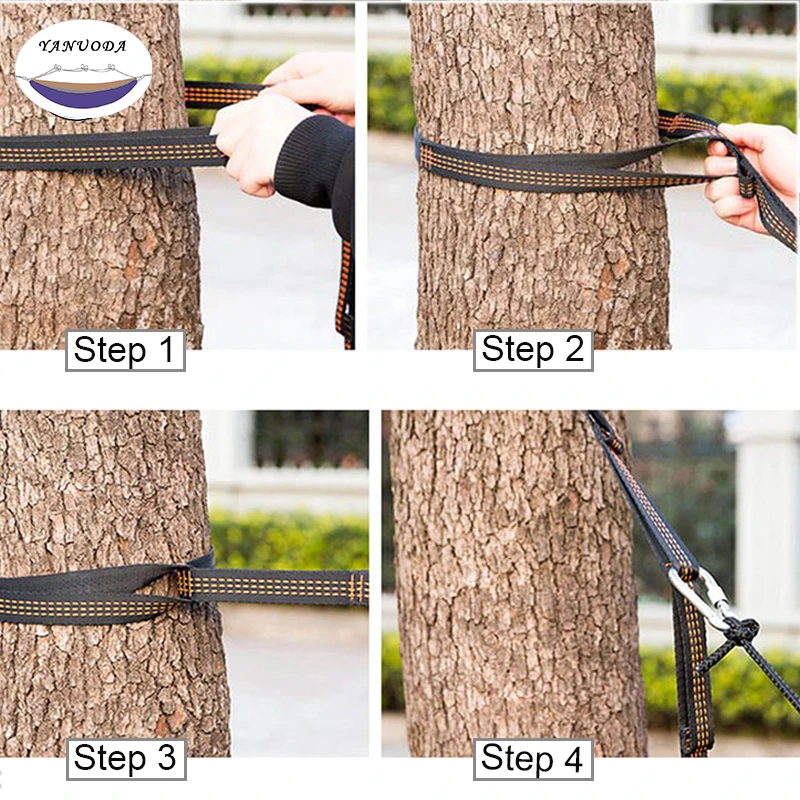 YANUODA

Step 1

Step 2

Step 3

Step 4