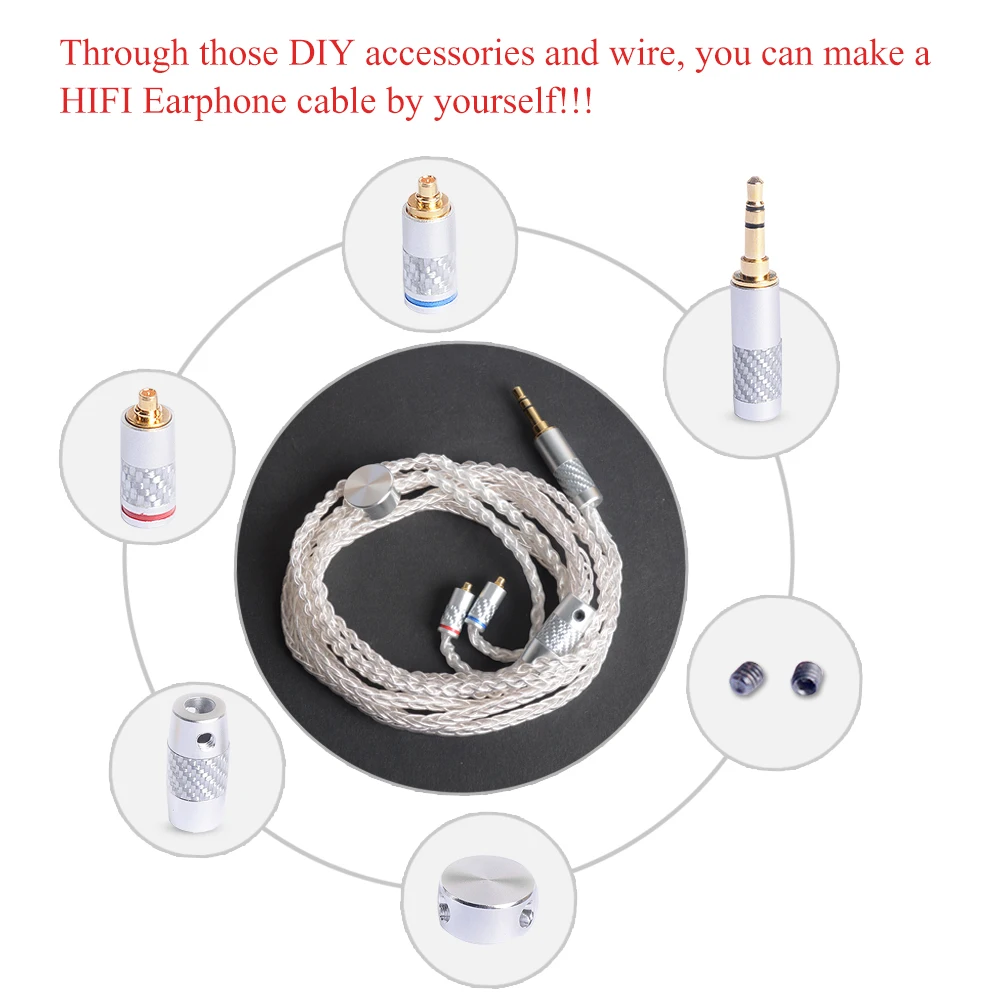 Through those DIY accessories and wire, you can make a HIFI Earphone cable by yourself!!!