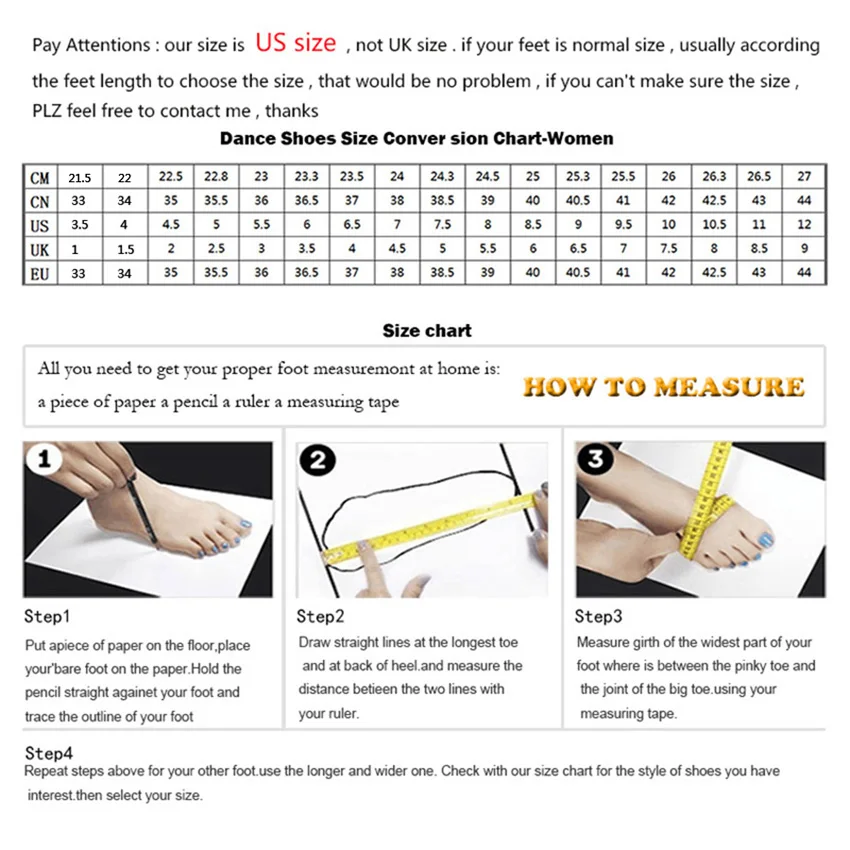 Pay Attentions : our size is US size , not UK size . if your feet is normal size , usually according the feet length to choose the size , that would be no problem , if you can't make sure the size , PLZ feel free to contact me , thanks

Dance Shoes Size Conver sion Chart-Women

| CM | 21.5 | 22 | 22.5 | 22.8 | 23 | 23.3 | 23.5 | 24 | 24.3 | 24.5 | 25 | 25.3 | 25.5 | 26 | 26.3 | 26.5 | 27 |
|---|---|---|---|---|---|---|---|---|---|---|---|---|---|---|---|---|---|
| CN | 33 | 34 | 35 | 35.5 | 36 | 36.5 | 37 | 38 | 38.5 | 39 | 40 | 40.5 | 41 | 42 | 42.5 | 43 | 44 |
| US | 3.5 | 4 | 4.5 | 5 | 5.5 | 6 | 6.5 | 7 | 7.5 | 8 | 8.5 | 9 | 9.5 | 10 | 10.5 | 11 | 12 |
| UK | 1 | 1.5 | 2 | 2.5 | 3 | 3.5 | 4 | 4.5 | 5 | 5.5 | 6 | 6.5 | 7 | 7.5 | 8 | 8.5 | 9 |
| EU | 33 | 34 | 35 | 35.5 | 36 | 36.5 | 37 | 38 | 38.5 | 39 | 40 | 40.5 | 41 | 42 | 42.5 | 43 | 44 |

Size chart

All you need to get your proper foot measuremont at home is:
a piece of paper a pencil a ruler a measuring tape

HOW TO MEASURE

1

2

3

Step1
Put apiece of paper on the floor,place your'bare foot on the paper.Hold the pencil straight againet your foot and trace the outline of your foot

Step2
Draw straight lines at the longest toe and at back of heel.and measure the distance betieen the two lines with your ruler.

Step3
Measure girth of the widest part of your foot where is between the pinky toe and the joint of the big toe.using your measuring tape.

Step4
Repeat steps above for your other foot.use the longer and wider one. Check with our size chart for the style of shoes you have interest.then select your size.