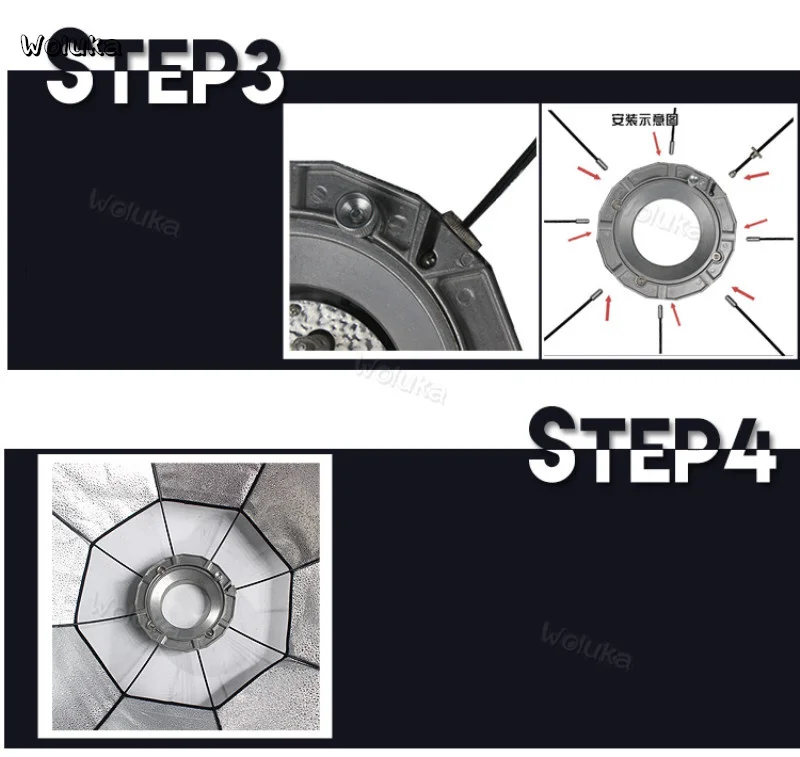 STEP3

安装示意图

STEP4

woluka