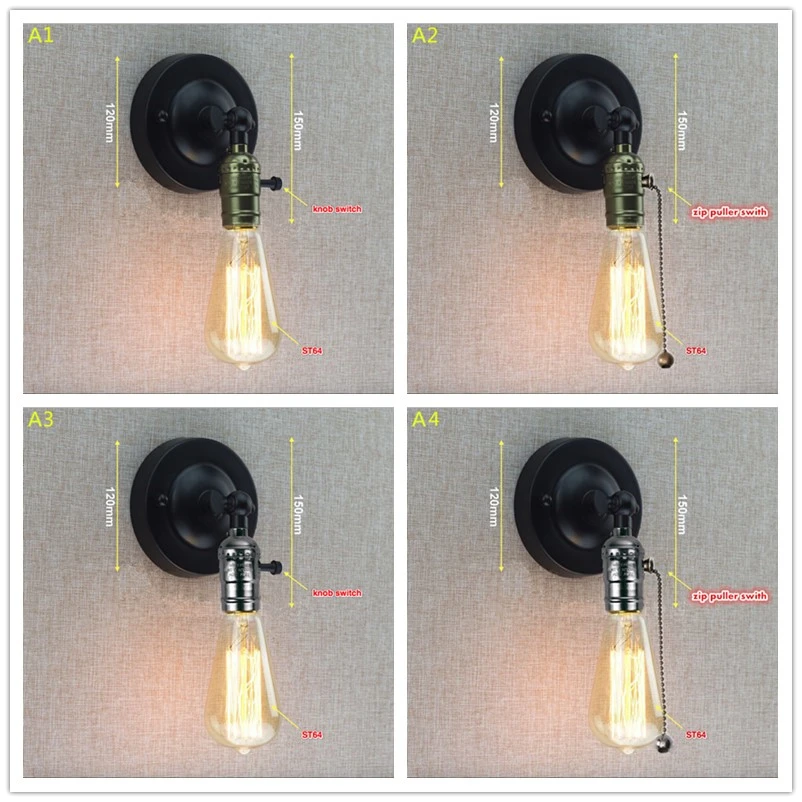 A1

120mm

150mm

knob switch

ST64

A2

120mm

150mm

zip puller swith

ST64

A3

120mm

150mm

knob switch

ST64

A4

120mm

150mm

zip puller swith

ST64