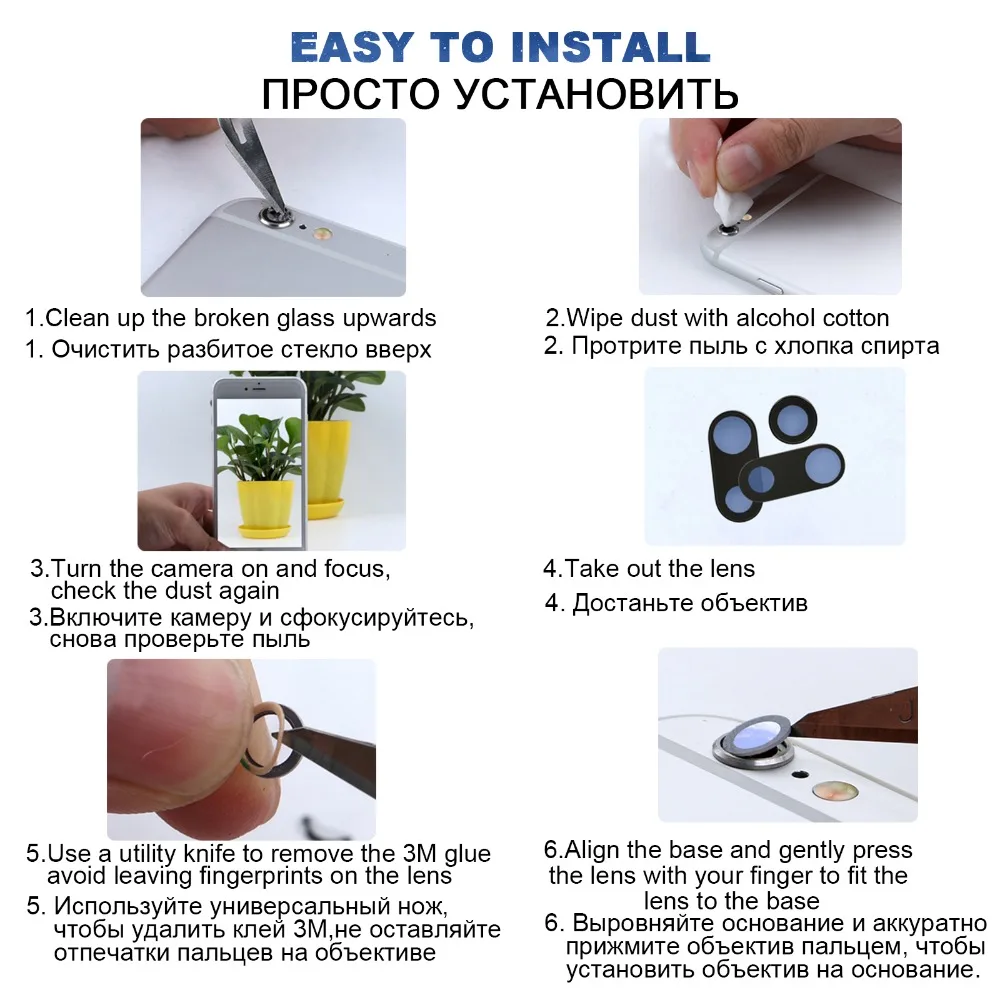 EASY TO INSTALL
ПРОСТО УСТАНОВИТЬ

1.Clean up the broken glass upwards
1. Очистить разбитое стекло вверх

2.Wipe dust with alcohol cotton
2. Протрите пыль с хлопка спирта

3.Turn the camera on and focus, check the dust again
3.Включите камеру и сфокусируйтесь, снова проверьте пыль

4.Take out the lens
4. Достаньте объектив

5.Use a utility knife to remove the 3M glue avoid leaving fingerprints on the lens
5. Используйте универсальный нож, чтобы удалить клей 3M,не оставляйте отпечатки пальцев на объективе

6.Align the base and gently press the lens with your finger to fit the lens to the base
6. Выровняйте основание и аккуратно прижмите объектив пальцем, чтобы установить объектив на основание.