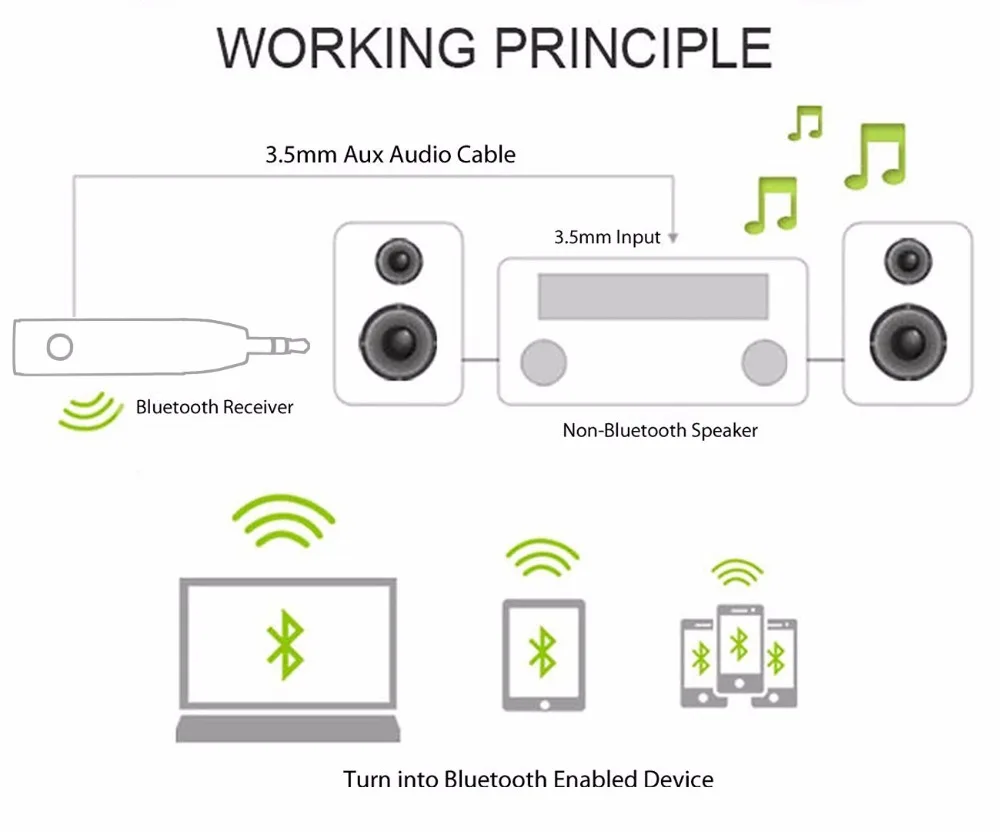 WORKING PRINCIPLE

3.5mm Aux Audio Cable

3.5mm Input

Bluetooth Receiver

Non-Bluetooth Speaker

Turn into Bluetooth Enabled Device