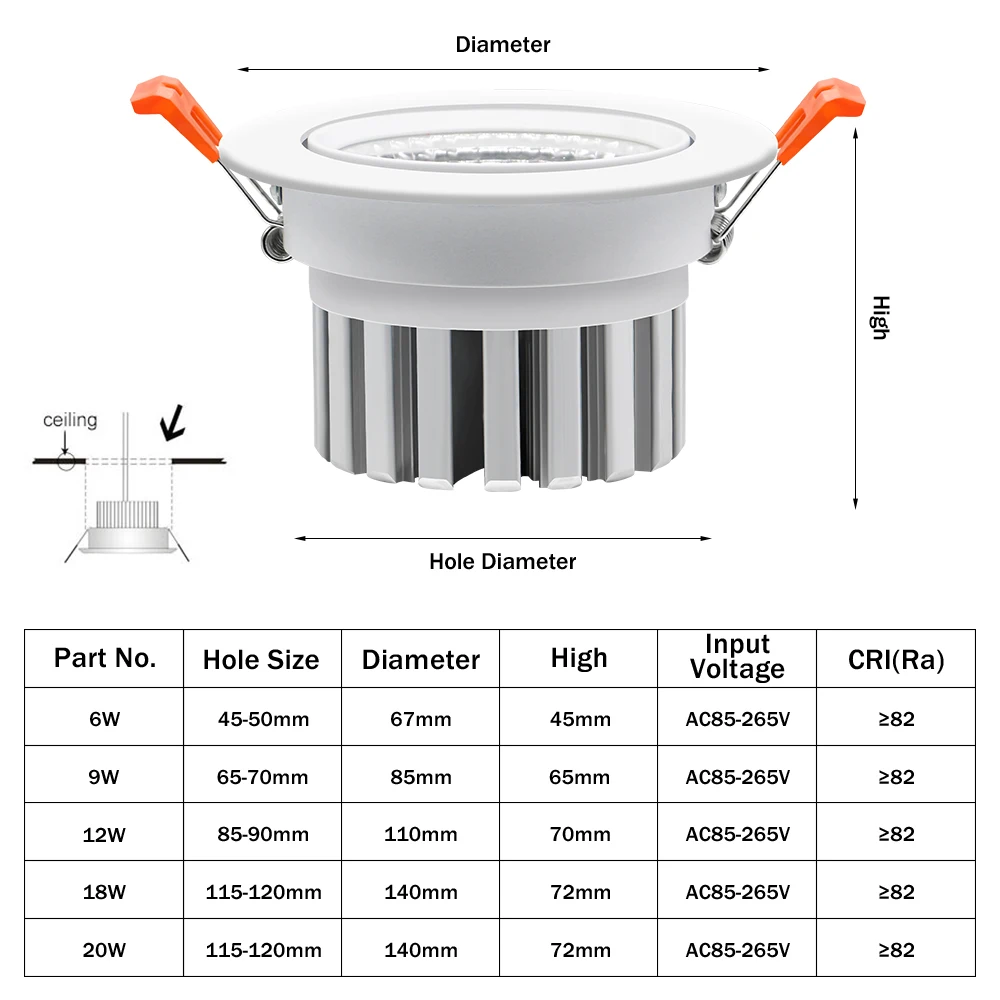 Diameter

High

ceiling

Hole Diameter

| Part No. | Hole Size | Diameter | High | Input Voltage | CRI(Ra) |
|---|---|---|---|---|---|
| 6W | 45-50mm | 67mm | 45mm | AC85-265V | ≥82 |
| 9W | 65-70mm | 85mm | 65mm | AC85-265V | ≥82 |
| 12W | 85-90mm | 110mm | 70mm | AC85-265V | ≥82 |
| 18W | 115-120mm | 140mm | 72mm | AC85-265V | ≥82 |
| 20W | 115-120mm | 140mm | 72mm | AC85-265V | ≥82 |