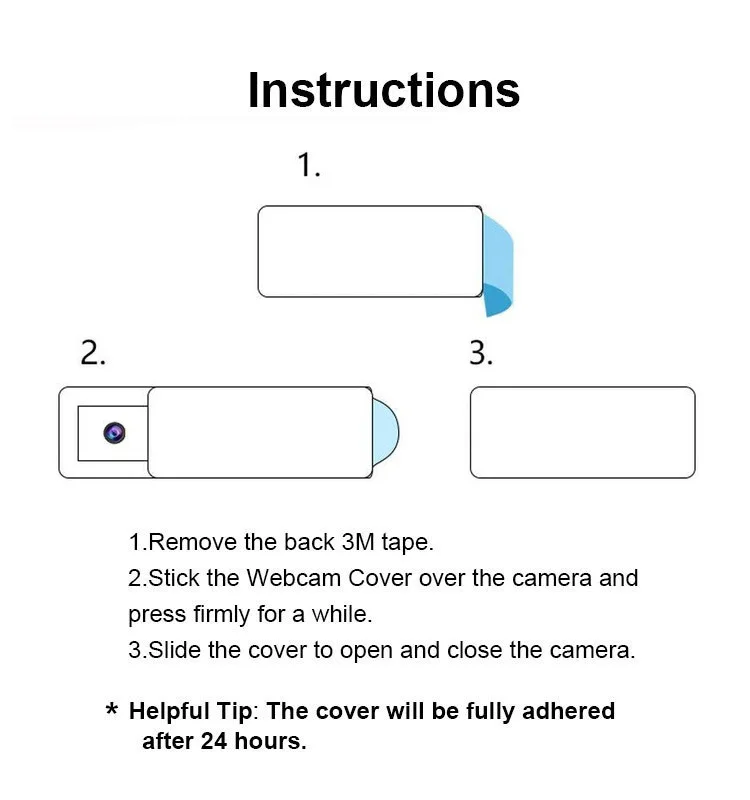 Instructions

1.

2.

3.

1.Remove the back 3M tape.
2.Stick the Webcam Cover over the camera and press firmly for a while.
3.Slide the cover to open and close the camera.

* Helpful Tip: The cover will be fully adhered after 24 hours.