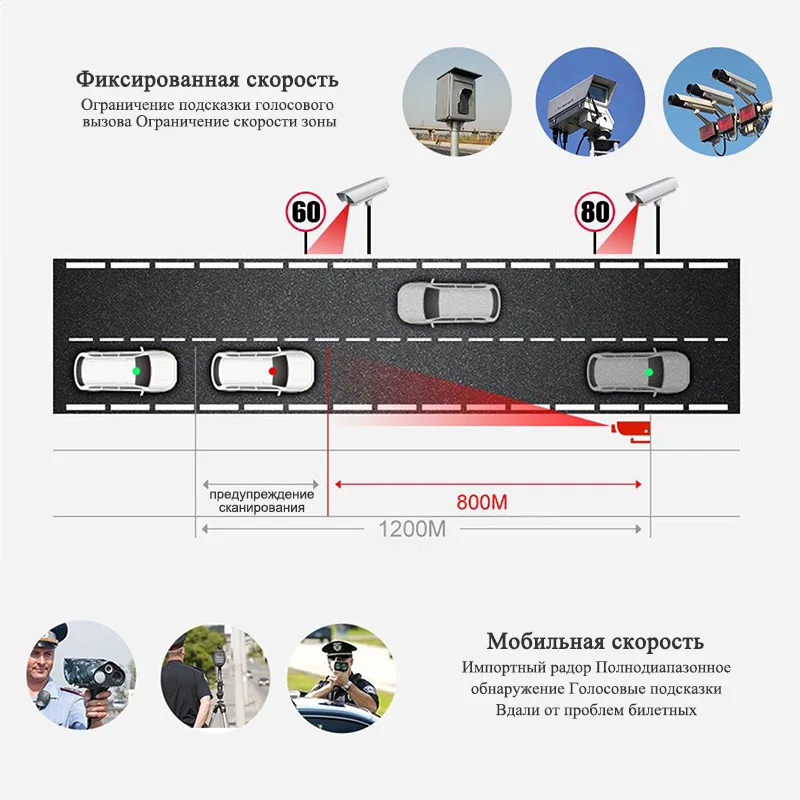 Фиксированная скорость
Ограничение подсказки голосового вызова Ограничение скорости зоны

60

80

предупреждение сканирования

800M

1200M

Мобильная скорость
Импортный радор Полнодиапазонное обнаружение Голосовые подсказки Вдали от проблем билетных