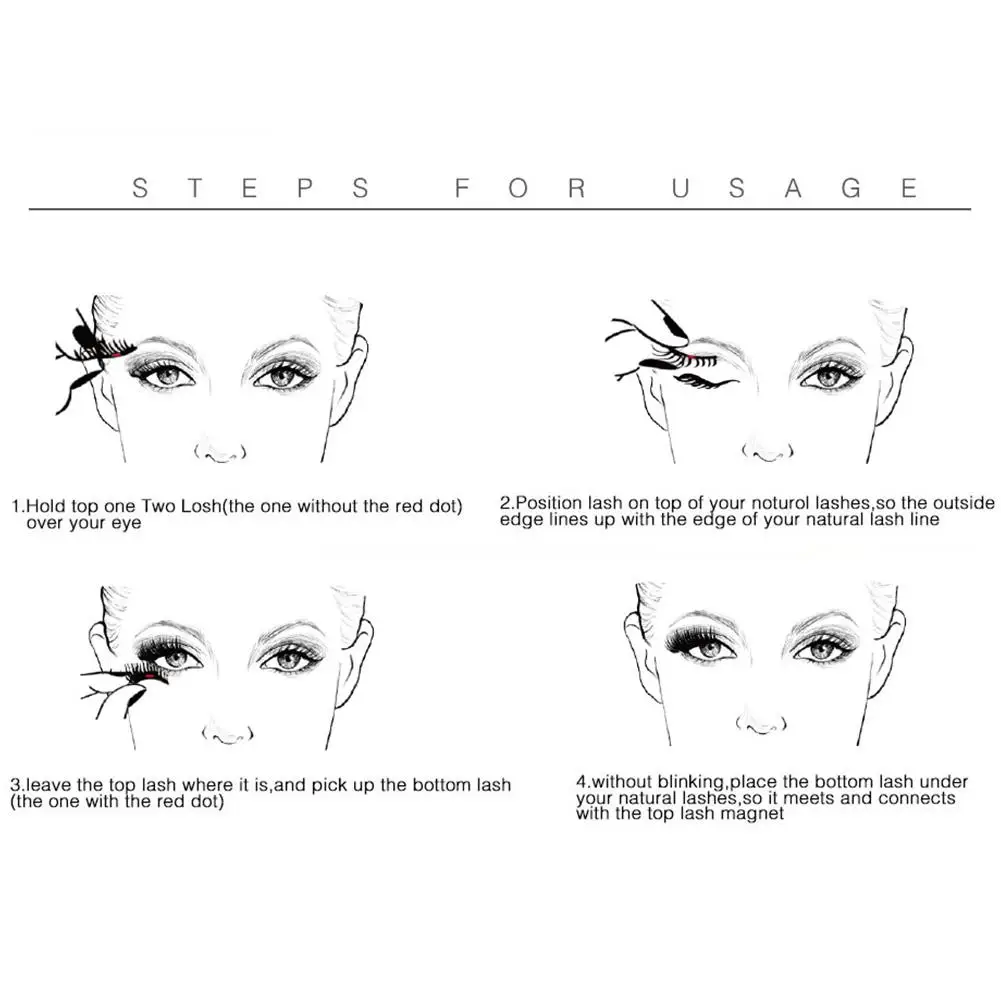 STEPS FOR USAGE

1.Hold top one Two Losh(the one without the red dot) over your eye

2.Position lash on top of your noturol lashes,so the outside edge lines up with the edge of your natural lash line

3.leave the top lash where it is,and pick up the bottom lash (the one with the red dot)

4.without blinking,place the bottom lash under your natural lashes,so it meets and connects with the top lash magnet