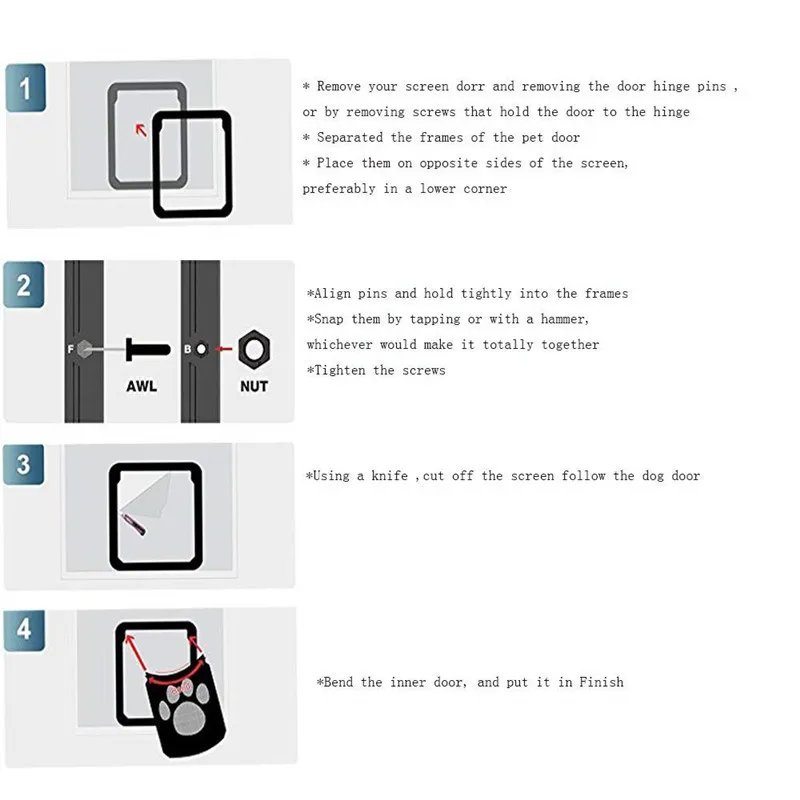 1

* Remove your screen dorr and removing the door hinge pins , or by removing screws that hold the door to the hinge
* Separated the frames of the pet door
* Place them on opposite sides of the screen, preferably in a lower corner

2

F

AWL

B

NUT

*Align pins and hold tightly into the frames
*Snap them by tapping or with a hammer, whichever would make it totally together
*Tighten the screws

3

*Using a knife ,cut off the screen follow the dog door

4

*Bend the inner door, and put it in Finish