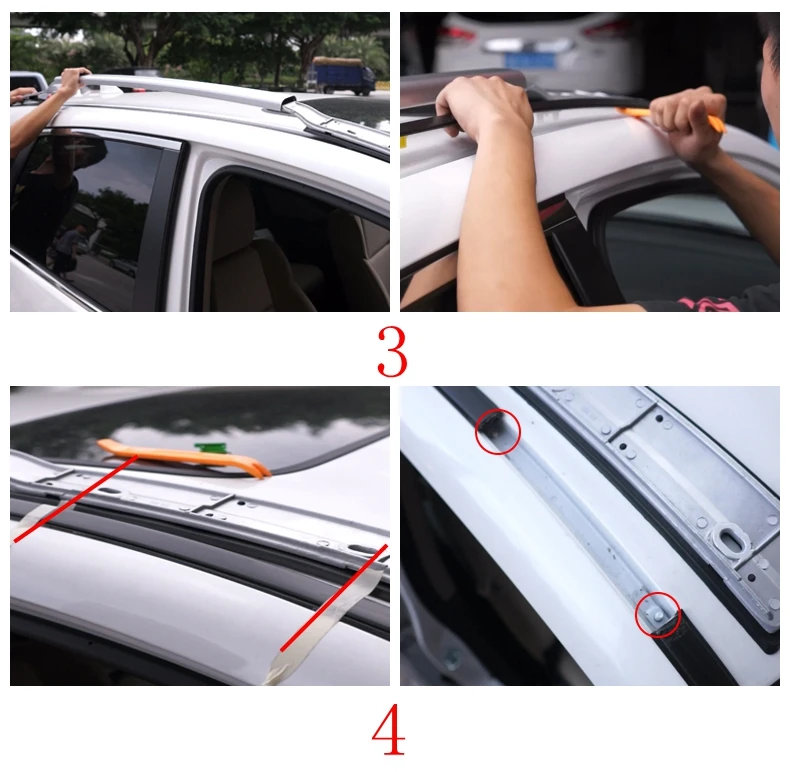 3

4