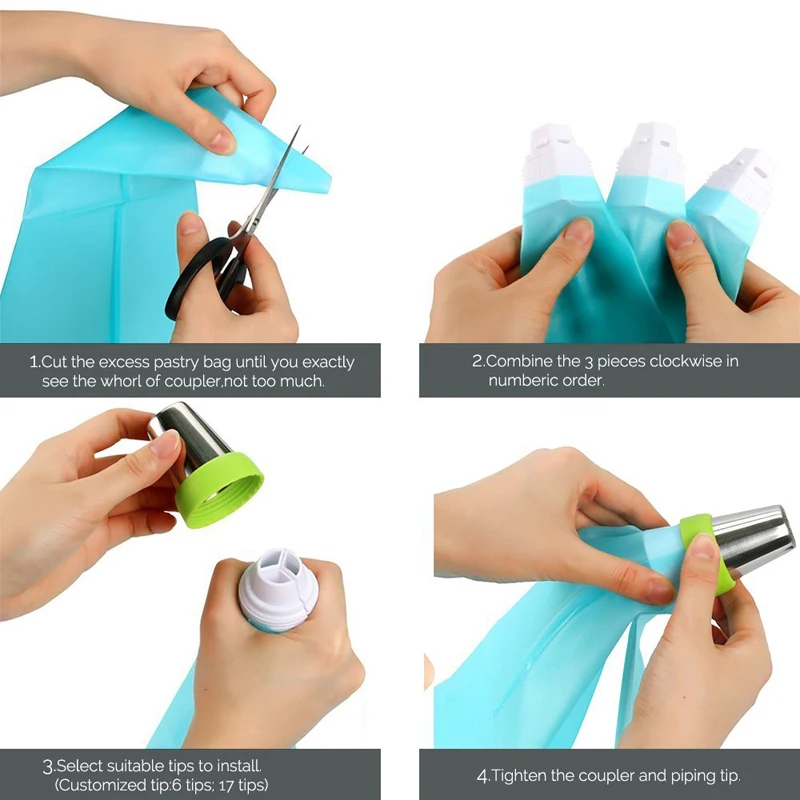 1.Cut the excess pastry bag until you exactly see the whorl of coupler,not too much.

2.Combine the 3 pieces clockwise in numberic order.

3.Select suitable tips to install. (Customized tip:6 tips; 17 tips)

4.Tighten the coupler and piping tip.