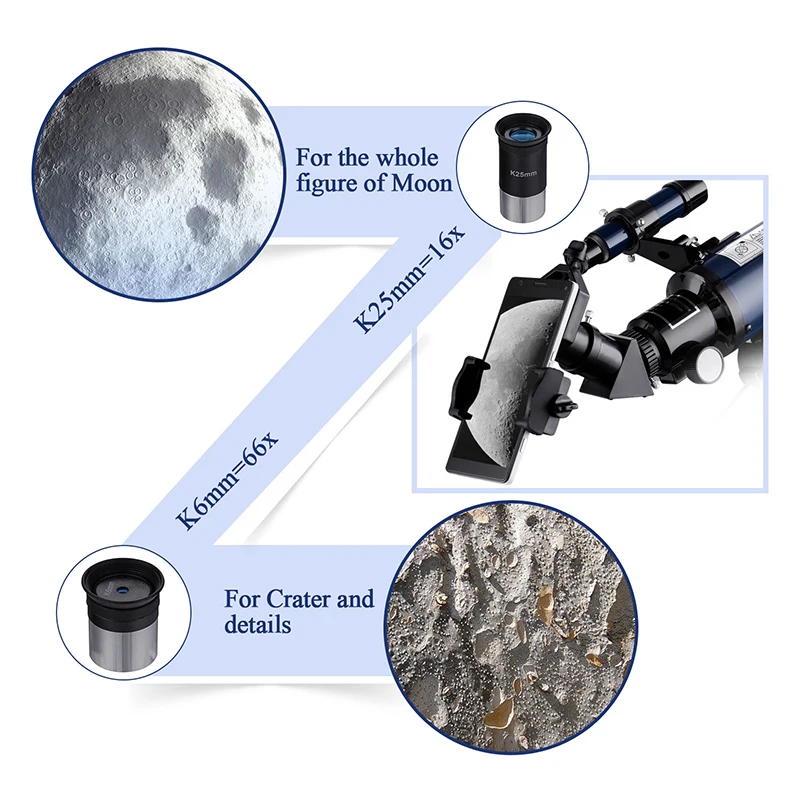 For the whole figure of Moon

K25mm

K25mm=16x

K6mm=66x

For Crater and details