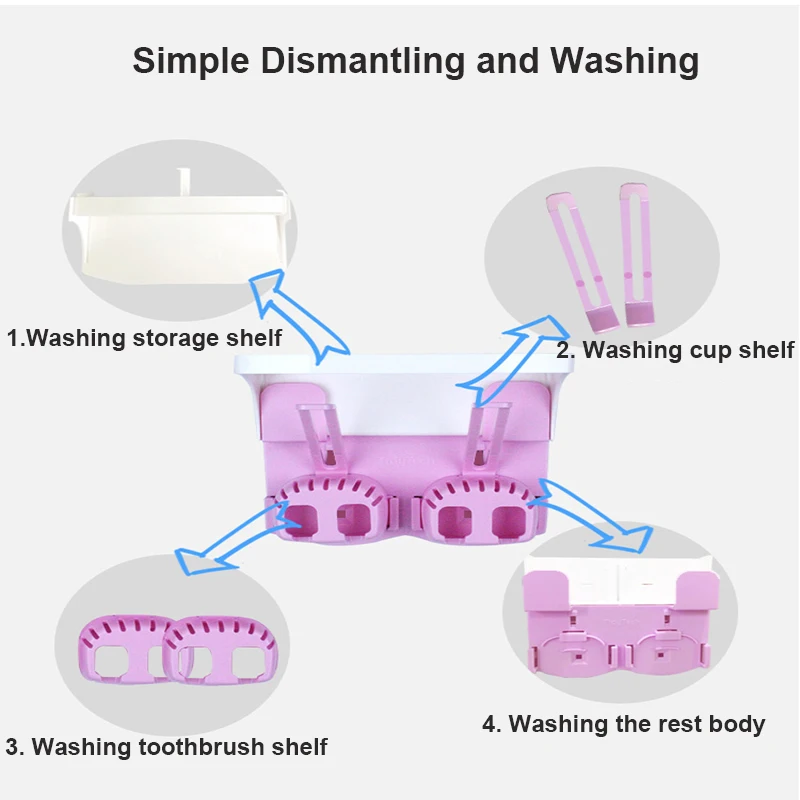 Simple Dismantling and Washing

1.Washing storage shelf

2. Washing cup shelf

3. Washing toothbrush shelf

4. Washing the rest body