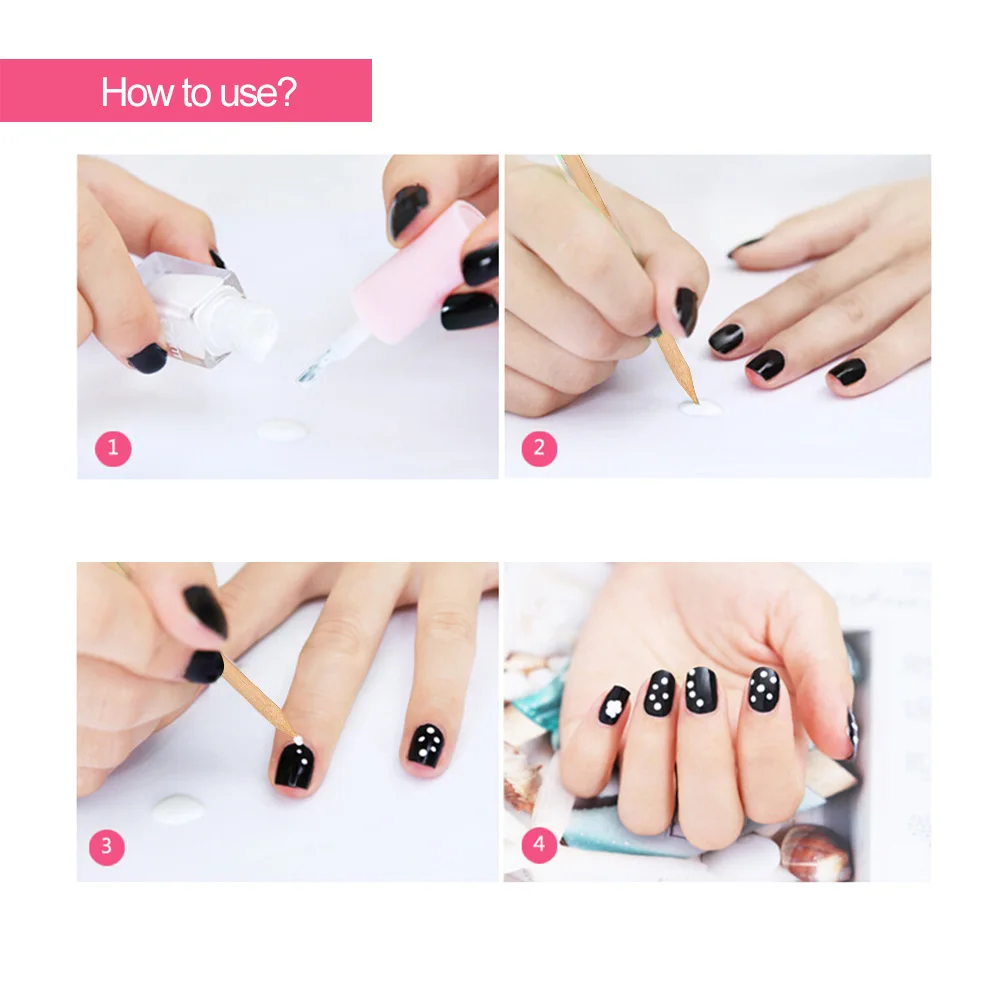 How to use?

1

2

3

4