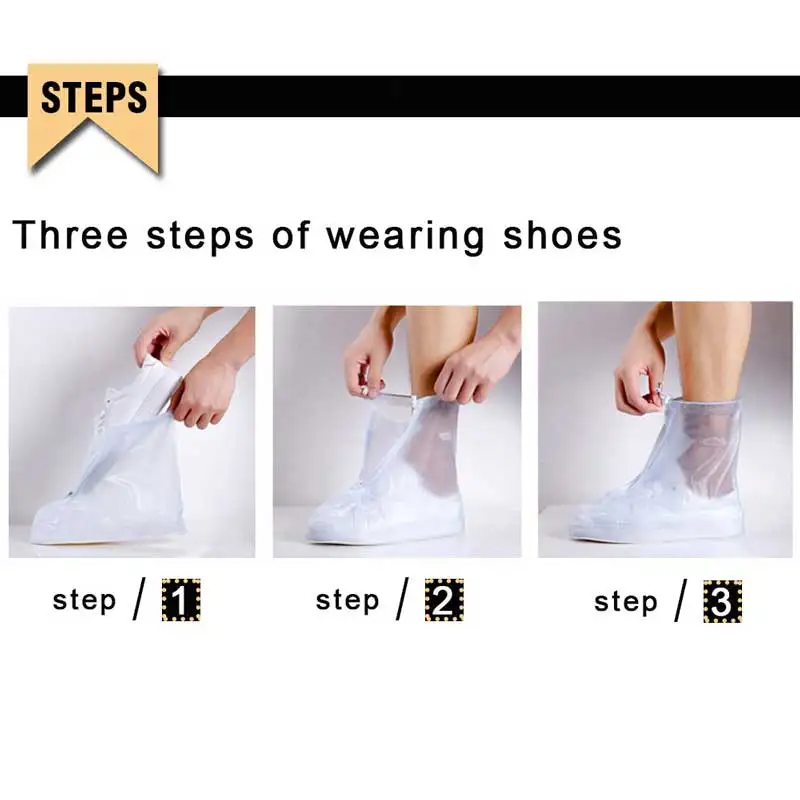 STEPS

Three steps of wearing shoes

step / 1

step / 2

step / 3