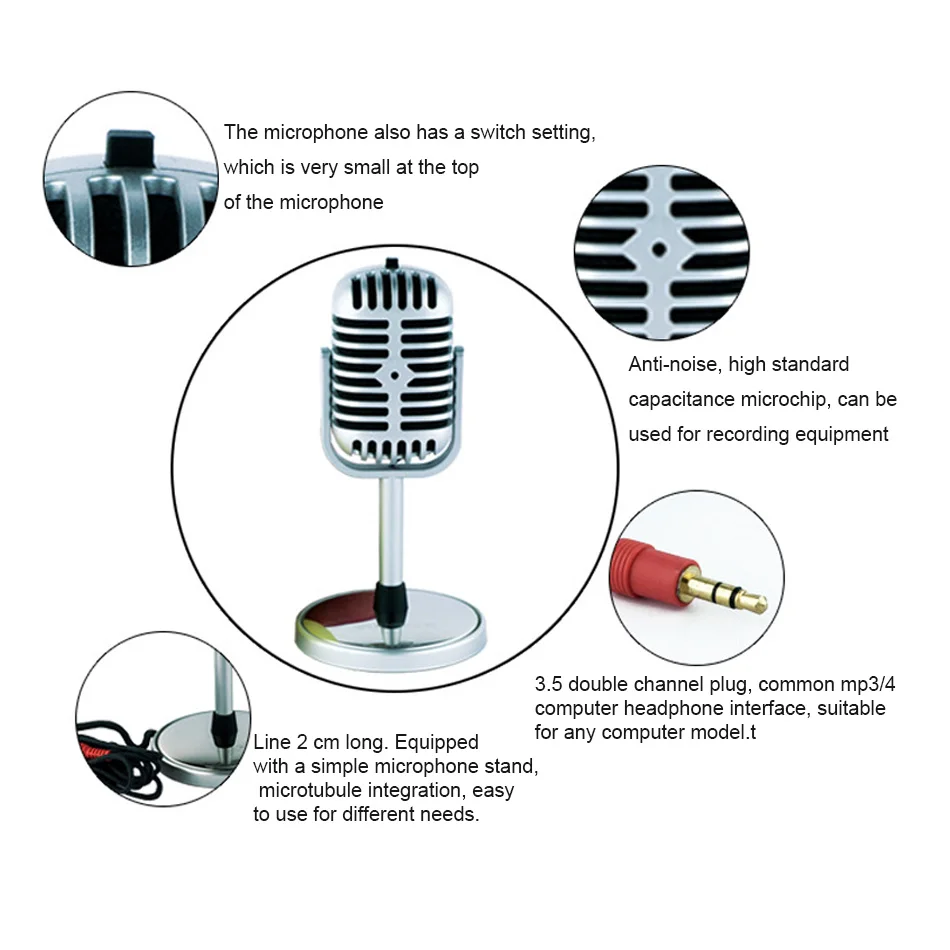 The microphone also has a switch setting, which is very small at the top of the microphone

Anti-noise, high standard capacitance microchip, can be used for recording equipment

3.5 double channel plug, common mp3/4 computer headphone interface, suitable for any computer model.t

Line 2 cm long. Equipped with a simple microphone stand, microtubule integration, easy to use for different needs.