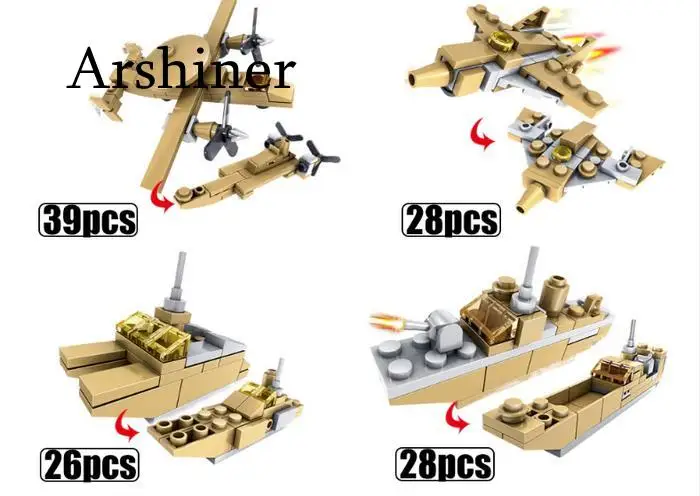 Arshiner

39pcs

28pcs

26pcs

28pcs