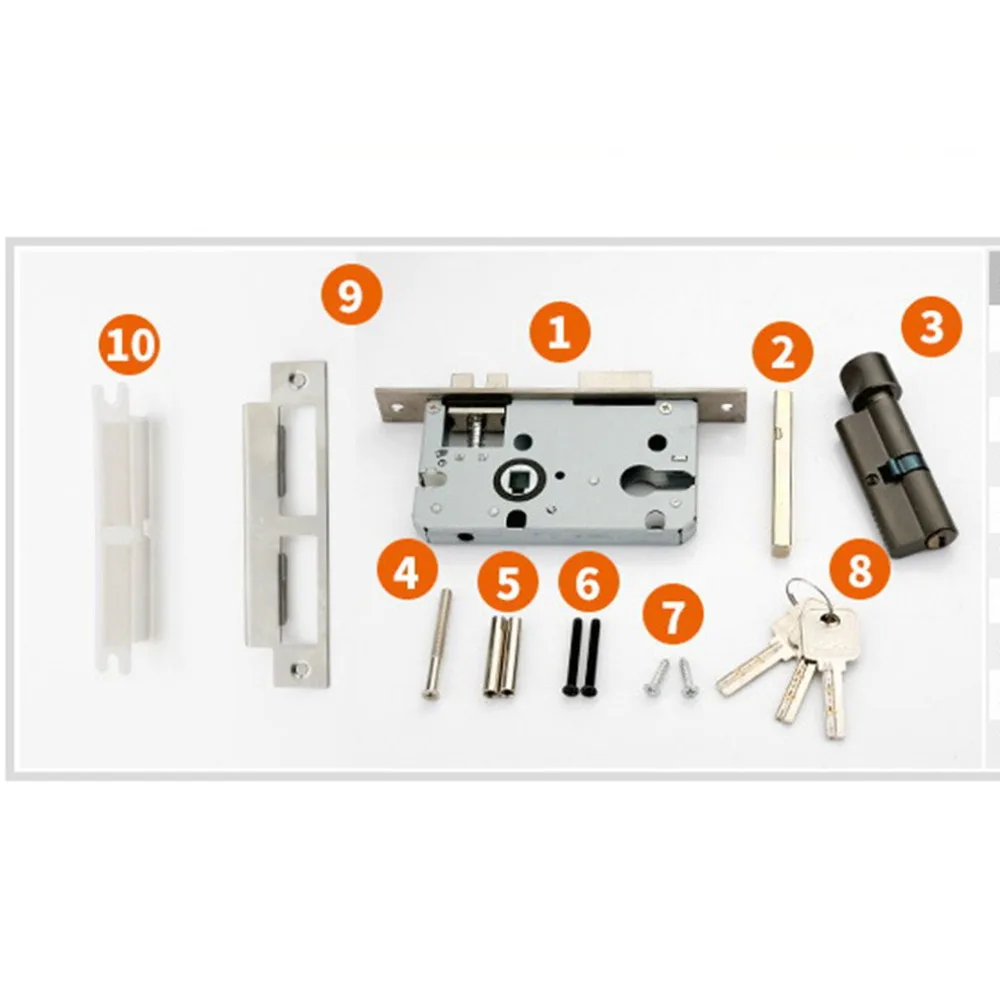 10
9
1
2
3
4
5
6
7
8