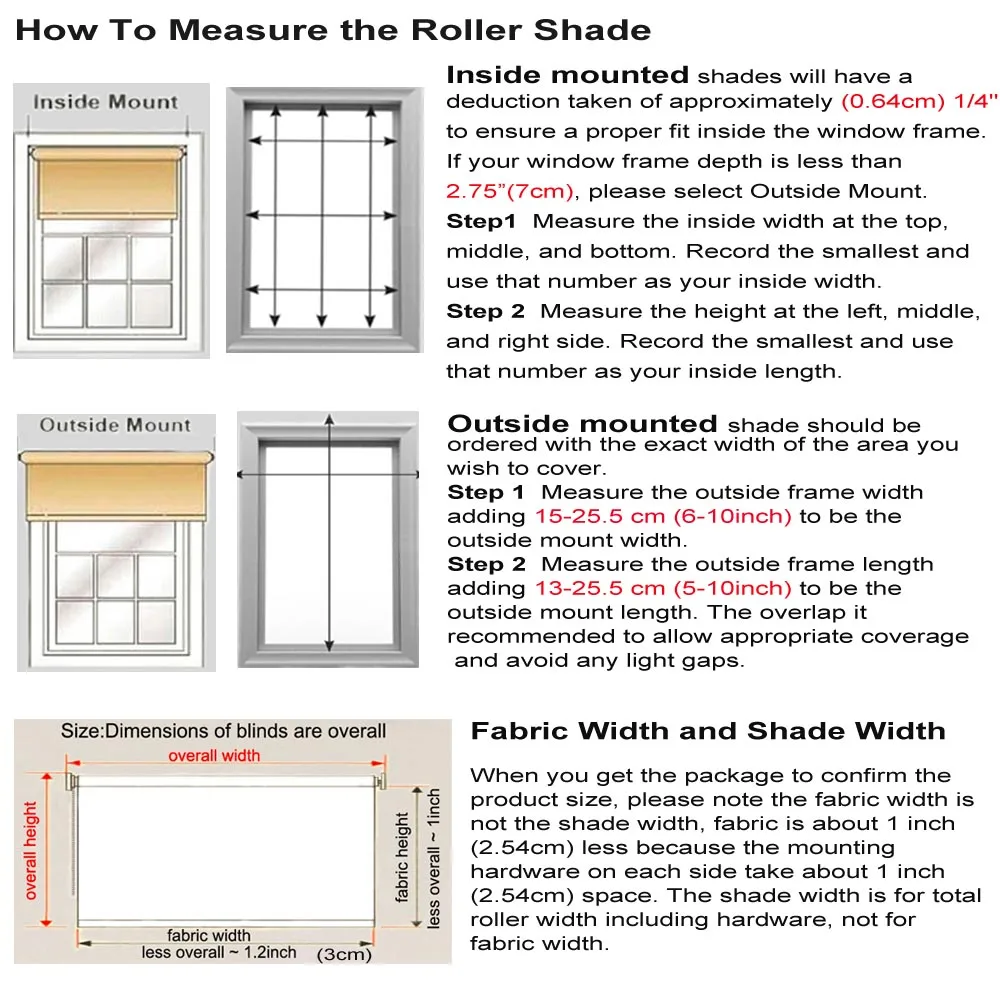 How To Measure the Roller Shade

Inside Mount

Inside mounted shades will have a deduction taken of approximately (0.64cm) 1/4" to ensure a proper fit inside the window frame. If your window frame depth is less than 2.75"(7cm), please select Outside Mount.

Step1 Measure the inside width at the top, middle, and bottom. Record the smallest and use that number as your inside width.

Step 2 Measure the height at the left, middle, and right side. Record the smallest and use that number as your inside length.

Outside Mount

Outside mounted shade should be ordered with the exact width of the area you wish to cover.

Step 1 Measure the outside frame width adding 15-25.5 cm (6-10inch) to be the outside mount width.

Step 2 Measure the outside frame length adding 13-25.5 cm (5-10inch) to be the outside mount length. The overlap it recommended to allow appropriate coverage and avoid any light gaps.

Size:Dimensions of blinds are overall

overall width

overall height

fabric height

less overall ~ 1inch

fabric width

less overall ~ 1.2inch (3cm)

Fabric Width and Shade Width

When you get the package to confirm the product size, please note the fabric width is not the shade width, fabric is about 1 inch (2.54cm) less because the mounting hardware on each side take about 1 inch (2.54cm) space. The shade width is for total roller width including hardware, not for fabric width.