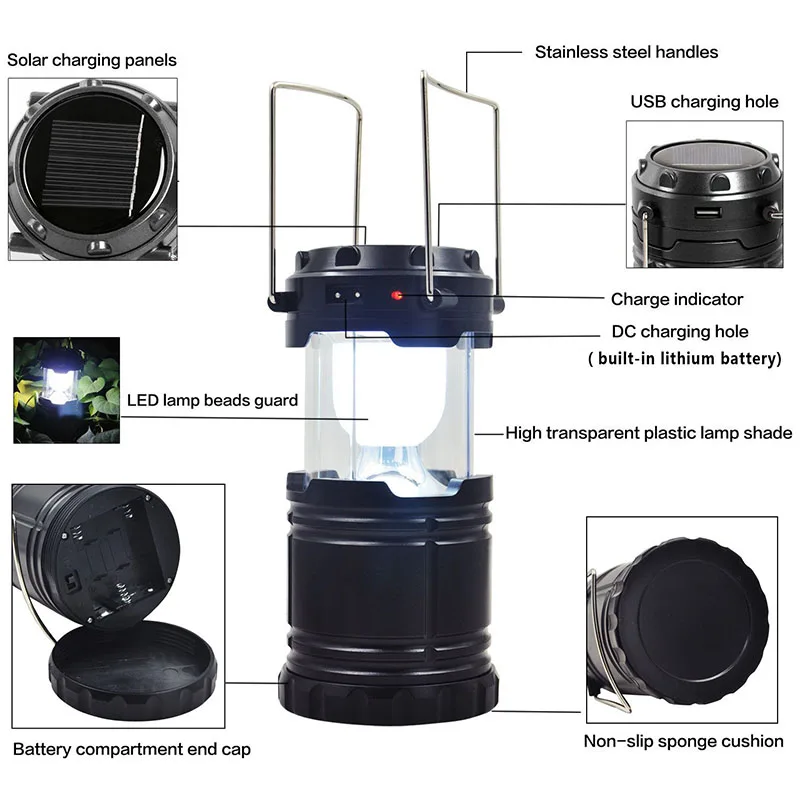 Solar charging panels

Stainless steel handles

USB charging hole

Charge indicator

DC charging hole
( built-in lithium battery)

LED lamp beads guard

High transparent plastic lamp shade

Battery compartment end cap

Non-slip sponge cushion