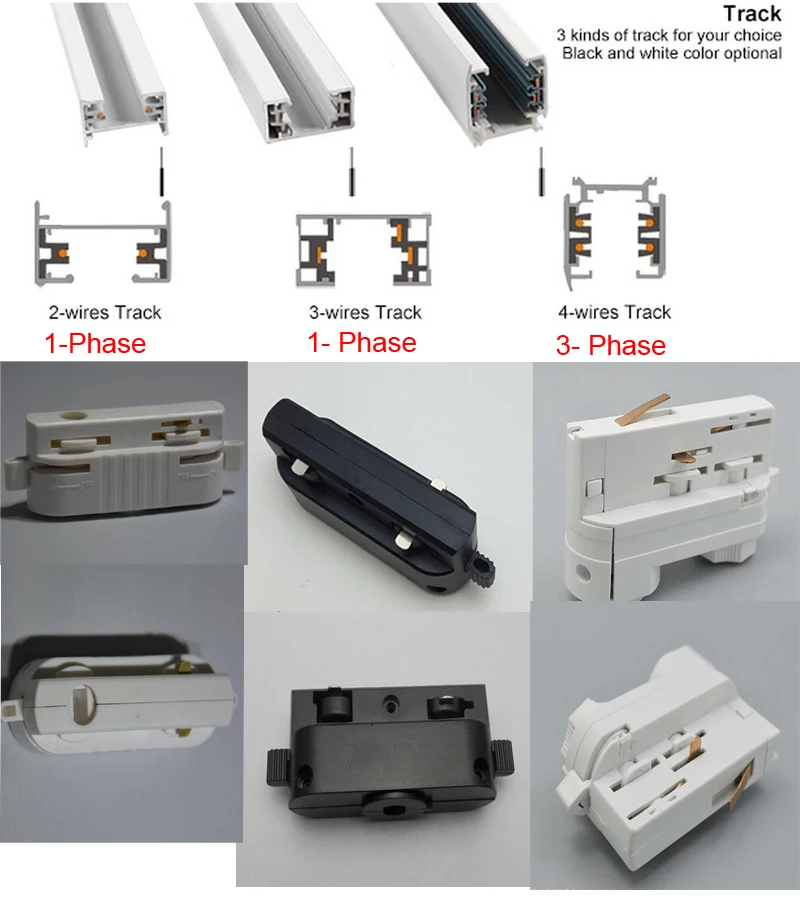 Track
3 kinds of track for your choice
Black and white color optional

2-wires Track
1-Phase

3-wires Track
1- Phase

4-wires Track
3- Phase