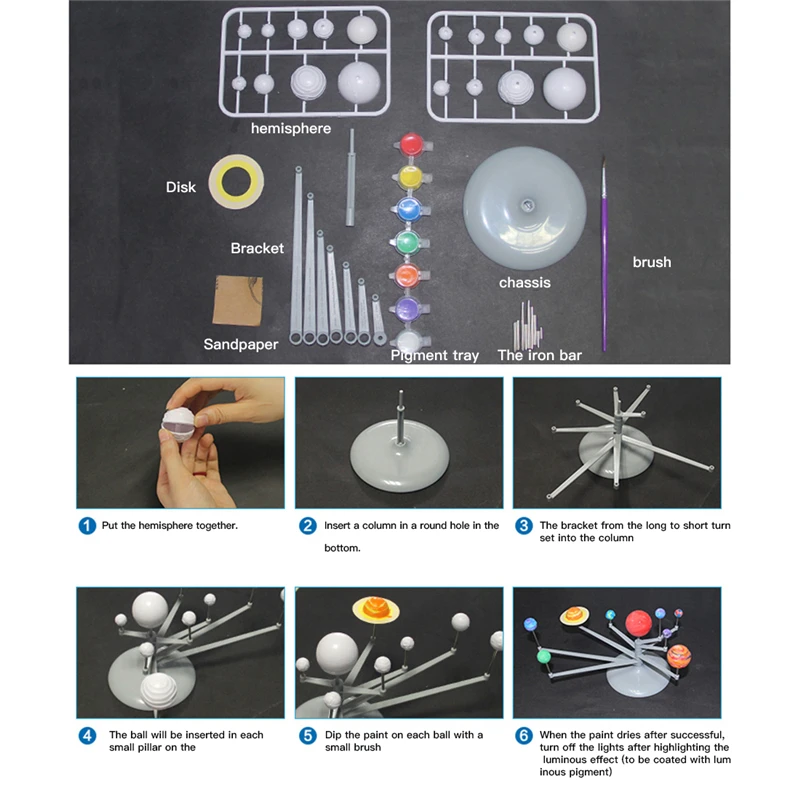 hemisphere

Disk

Bracket

Sandpaper

Pigment tray

chassis

The iron bar

brush

1 Put the hemisphere together.

2 Insert a column in a round hole in the bottom.

3 The bracket from the long to short turn set into the column

4 The ball will be inserted in each small pillar on the

5 Dip the paint on each ball with a small brush

6 When the paint dries after successful, turn off the lights after highlighting the luminous effect (to be coated with lum inous pigment)