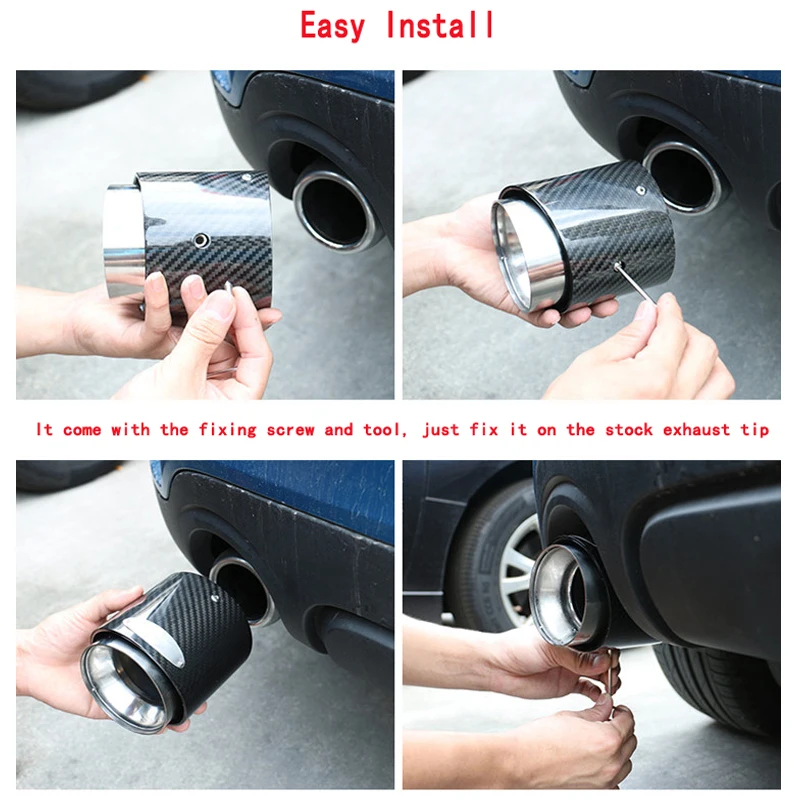 Easy Install

It come with the fixing screw and tool, just fix it on the stock exhaust tip