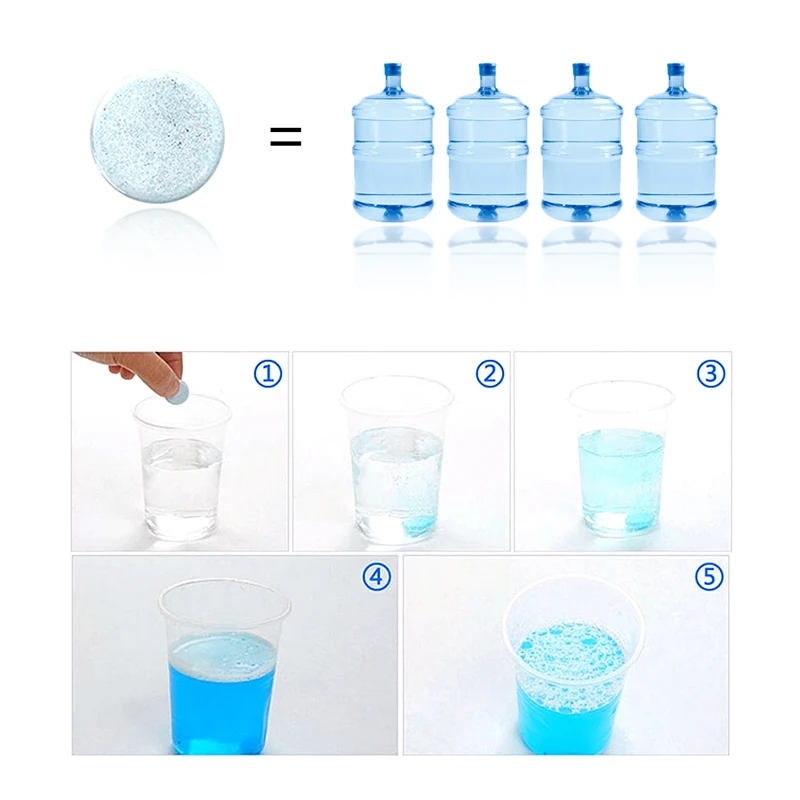 =

①

②

③

④

⑤