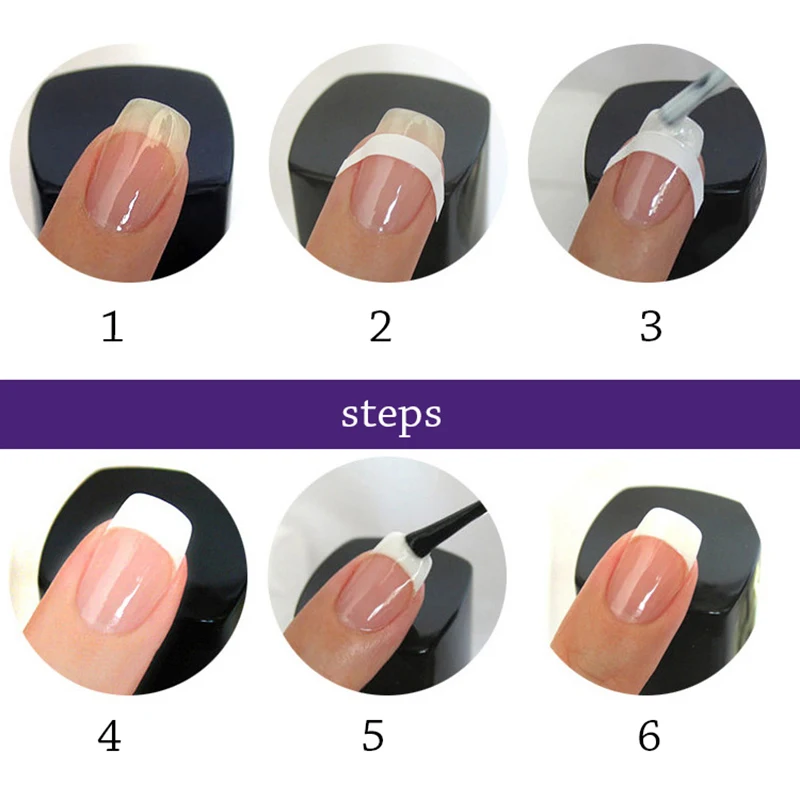 1

2

3

steps

4

5

6