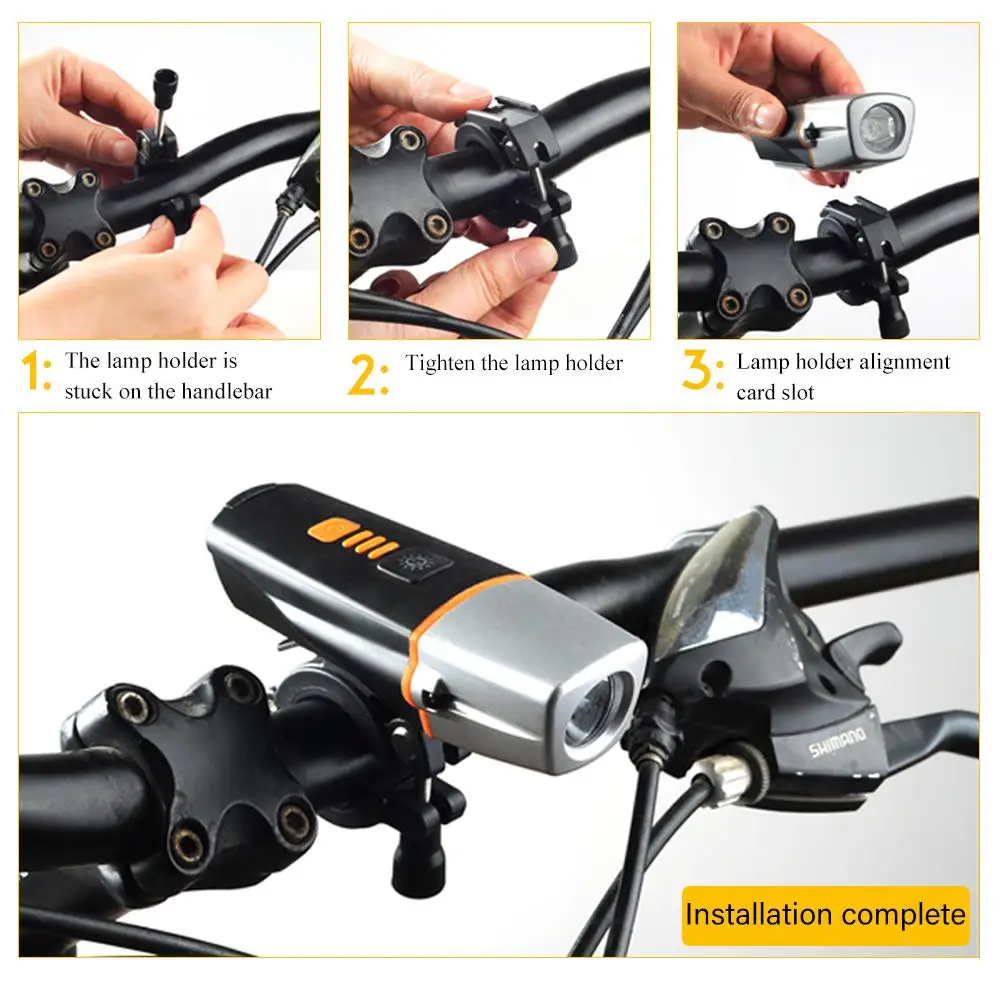 1: The lamp holder is stuck on the handlebar

2: Tighten the lamp holder

3: Lamp holder alignment card slot

SHIMANO

Installation complete