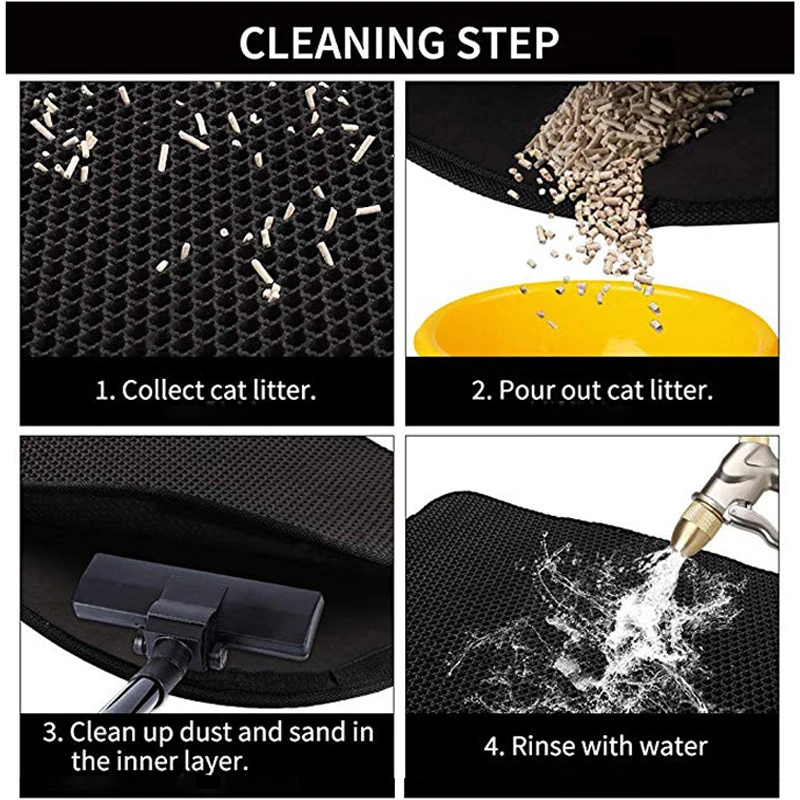 CLEANING STEP

1. Collect cat litter.

2. Pour out cat litter.

3. Clean up dust and sand in the inner layer.

4. Rinse with water