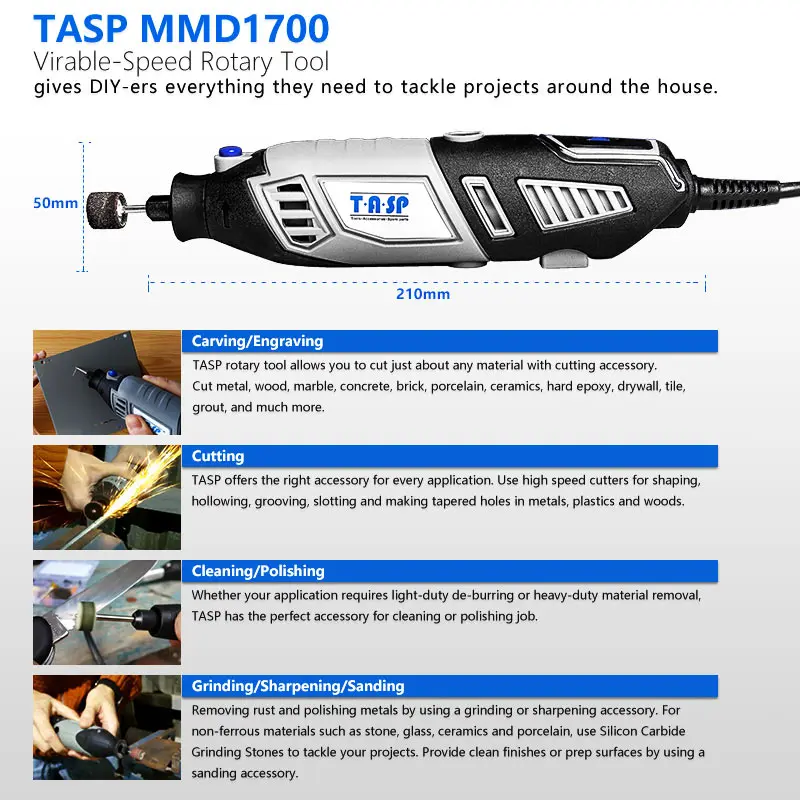 TASP MMD1700
Virable-Speed Rotary Tool
gives DIY-ers everything they need to tackle projects around the house.

50mm

T·A·SP

210mm

Carving/Engraving
TASP rotary tool allows you to cut just about any material with cutting accessory. Cut metal, wood, marble, concrete, brick, porcelain, ceramics, hard epoxy, drywall, tile, grout, and much more.

Cutting
TASP offers the right accessory for every application. Use high speed cutters for shaping, hollowing, grooving, slotting and making tapered holes in metals, plastics and woods.

Cleaning/Polishing
Whether your application requires light-duty de-burring or heavy-duty material removal, TASP has the perfect accessory for cleaning or polishing job.

Grinding/Sharpening/Sanding
Removing rust and polishing metals by using a grinding or sharpening accessory. For non-ferrous materials such as stone, glass, ceramics and porcelain, use Silicon Carbide Grinding Stones to tackle your projects. Provide clean finishes or prep surfaces by using a sanding accessory.