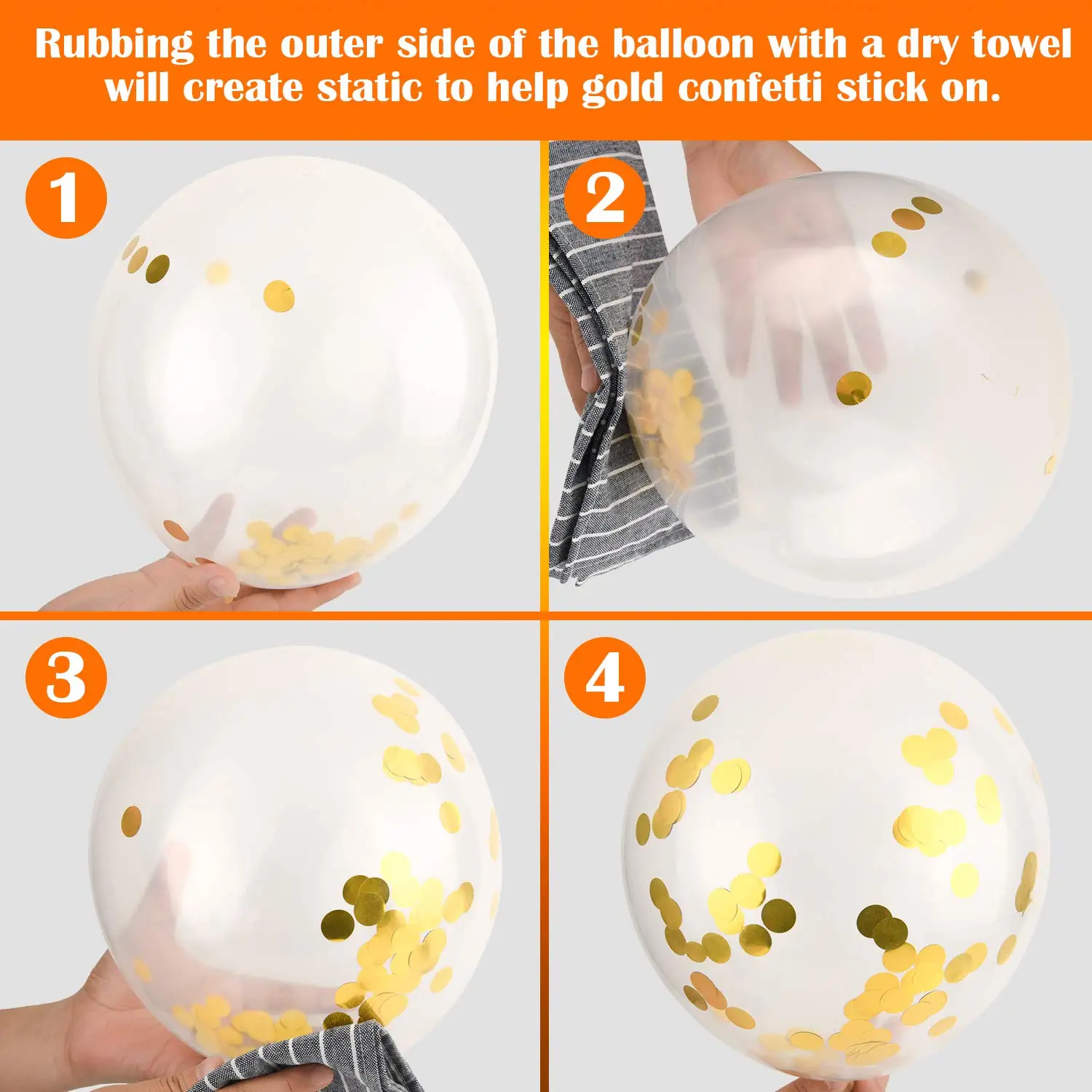 Rubbing the outer side of the balloon with a dry towel will create static to help gold confetti stick on.

1

2

3

4