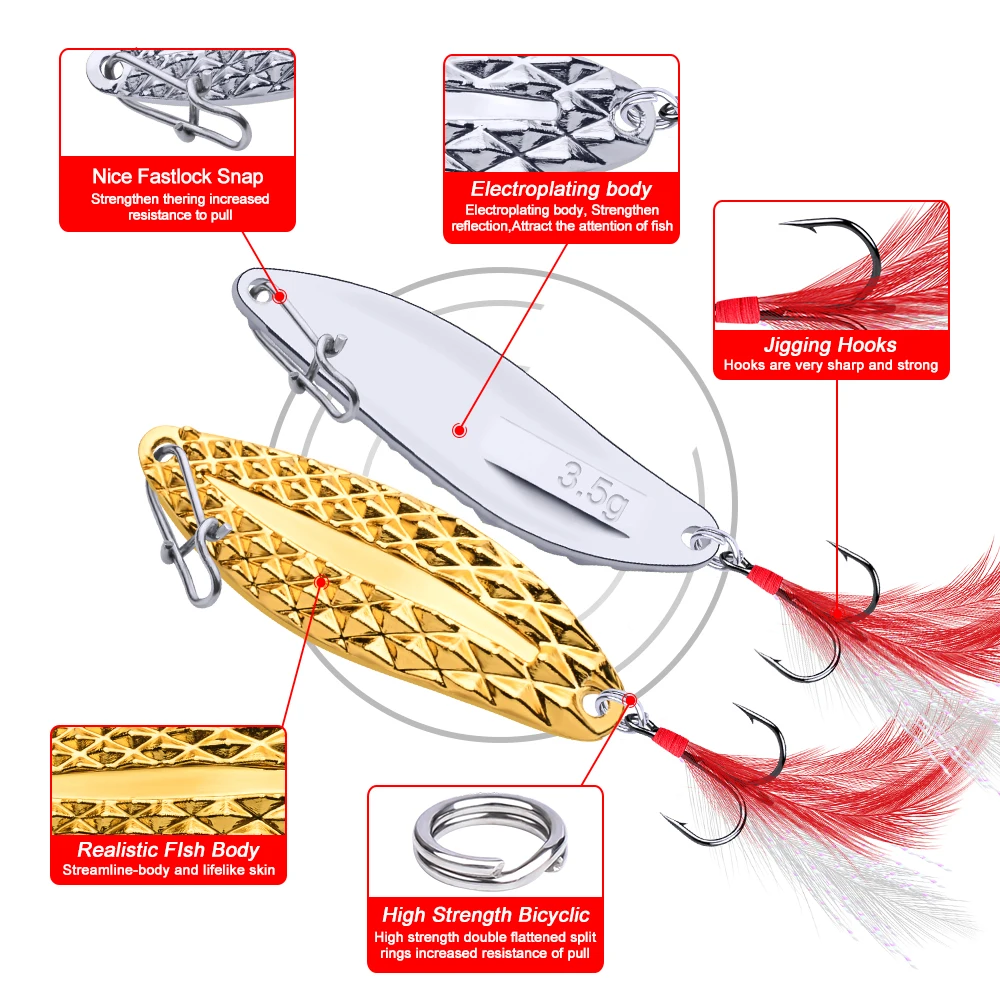 Nice Fastlock Snap
Strengthen thering increased resistance to pull

Electroplating body
Electroplating body, Strengthen reflection,Attract the attention of fish

Jigging Hooks
Hooks are very sharp and strong

3.5g

Realistic FIsh Body
Streamline-body and lifelike skin

High Strength Bicyclic
High strength double flattened split rings increased resistance of pull