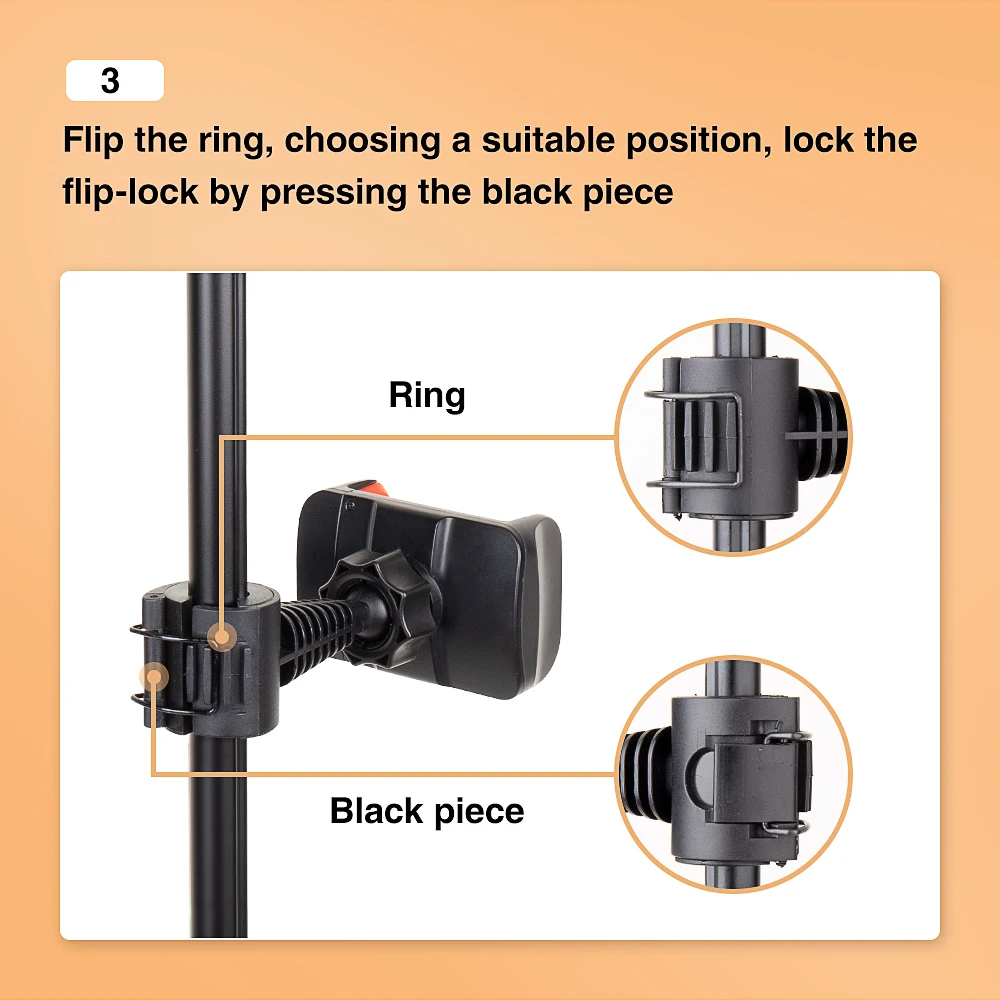 3

Flip the ring, choosing a suitable position, lock the flip-lock by pressing the black piece

Ring

Black piece