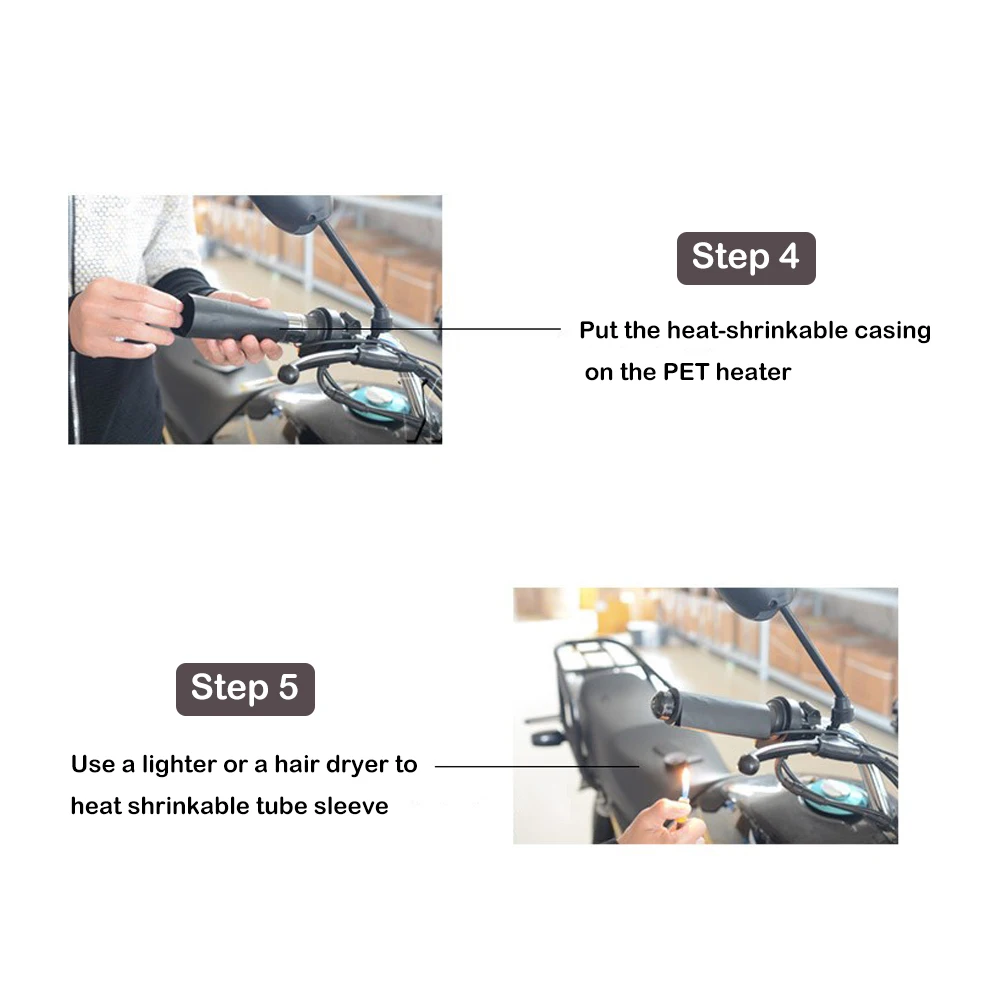 Step 4

Put the heat-shrinkable casing on the PET heater

Step 5

Use a lighter or a hair dryer to heat shrinkable tube sleeve