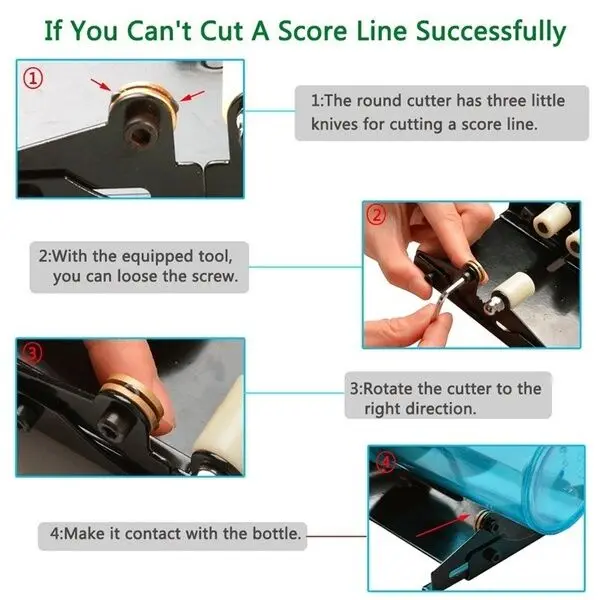 If You Can't Cut A Score Line Successfully

①

1:The round cutter has three little knives for cutting a score line.

②

2:With the equipped tool, you can loose the screw.

③

3:Rotate the cutter to the right direction.

④

4:Make it contact with the bottle.