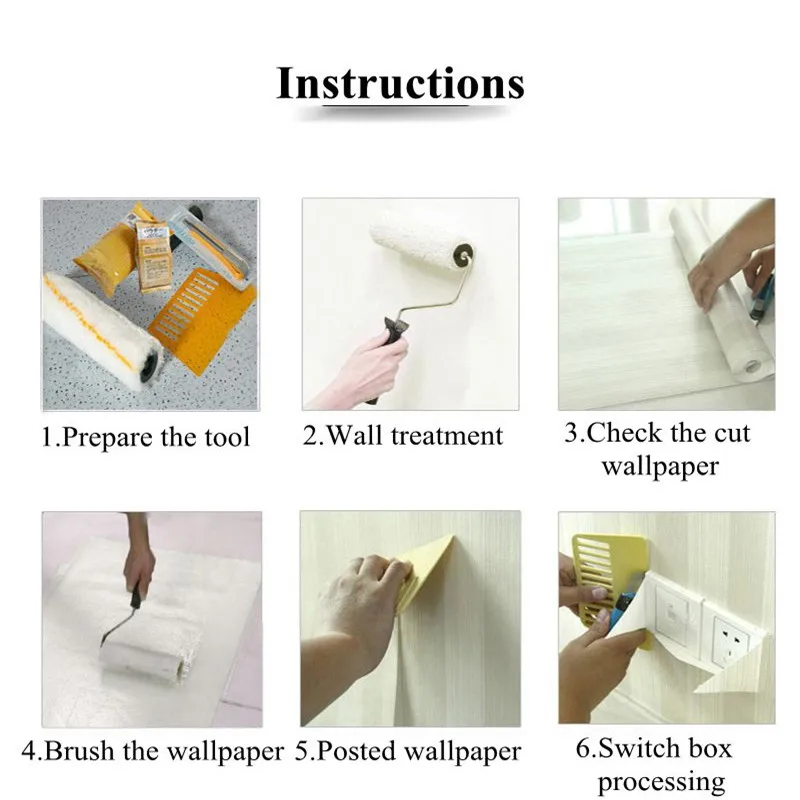 Instructions

1.Prepare the tool

2.Wall treatment

3.Check the cut wallpaper

4.Brush the wallpaper

5.Posted wallpaper

6.Switch box processing