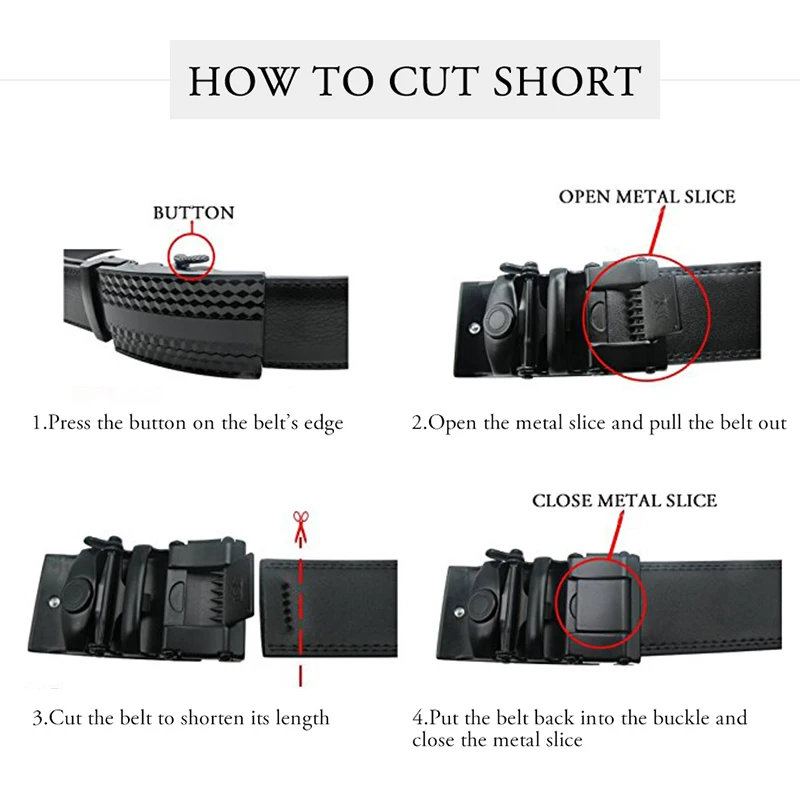 HOW TO CUT SHORT

BUTTON

1.Press the button on the belt's edge

OPEN METAL SLICE

2.Open the metal slice and pull the belt out

3.Cut the belt to shorten its length

CLOSE METAL SLICE

4.Put the belt back into the buckle and close the metal slice