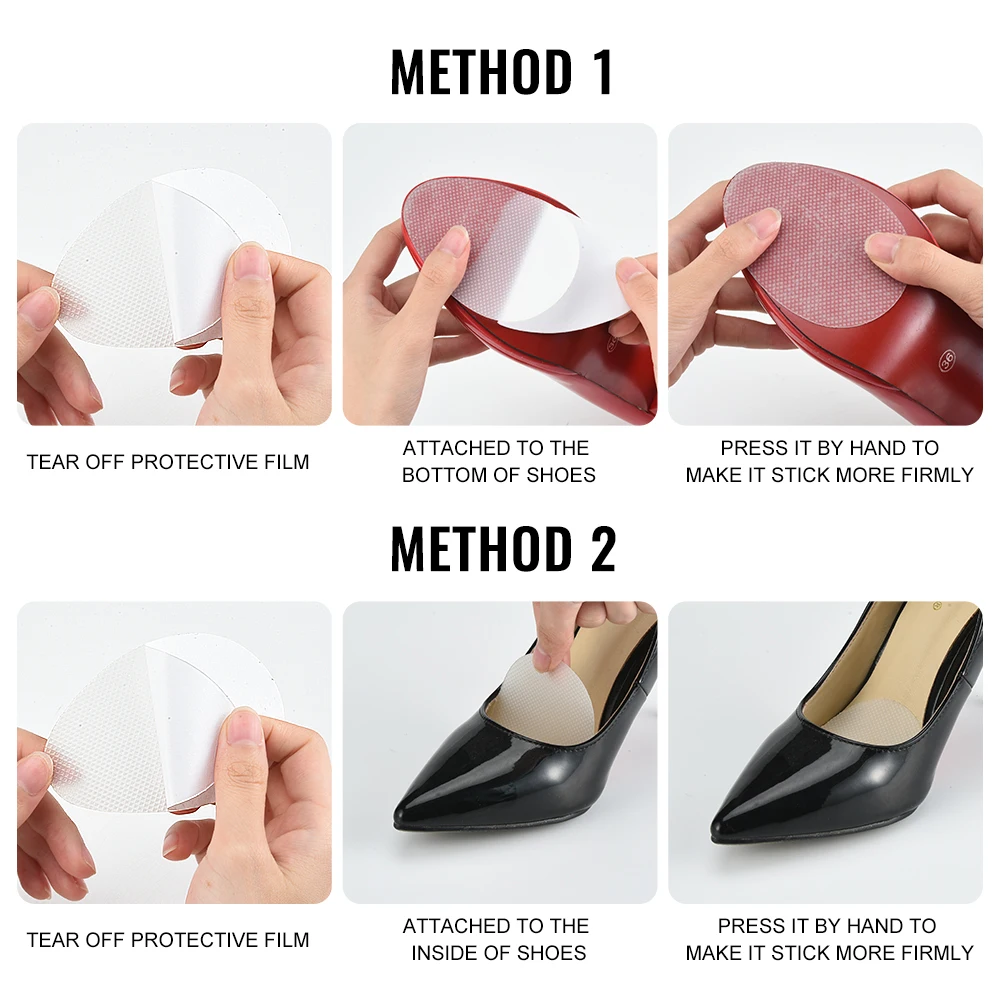 METHOD 1

36

TEAR OFF PROTECTIVE FILM

ATTACHED TO THE BOTTOM OF SHOES

PRESS IT BY HAND TO MAKE IT STICK MORE FIRMLY

METHOD 2

TEAR OFF PROTECTIVE FILM

ATTACHED TO THE INSIDE OF SHOES

PRESS IT BY HAND TO MAKE IT STICK MORE FIRMLY