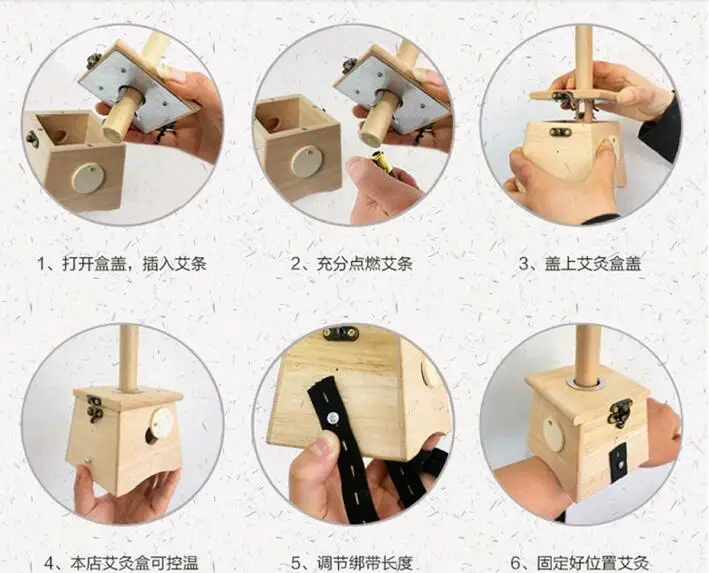 1、打开盒盖，插入艾条

2、充分点燃艾条

3、盖上艾灸盒盖

4、本店艾灸盒可控温

5、调节绑带长度

6、固定好位置艾灸