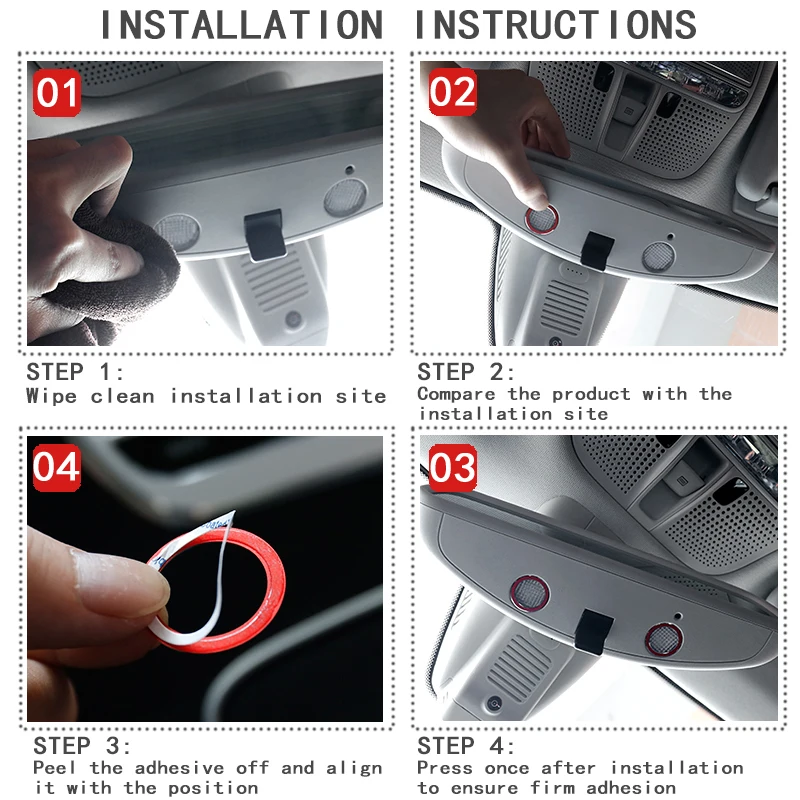 INSTALLATION INSTRUCTIONS

01

STEP 1:
Wipe clean installation site

02

STEP 2:
Compare the product with the installation site

04

STEP 3:
Peel the adhesive off and align it with the position

03

STEP 4:
Press once after installation to ensure firm adhesion