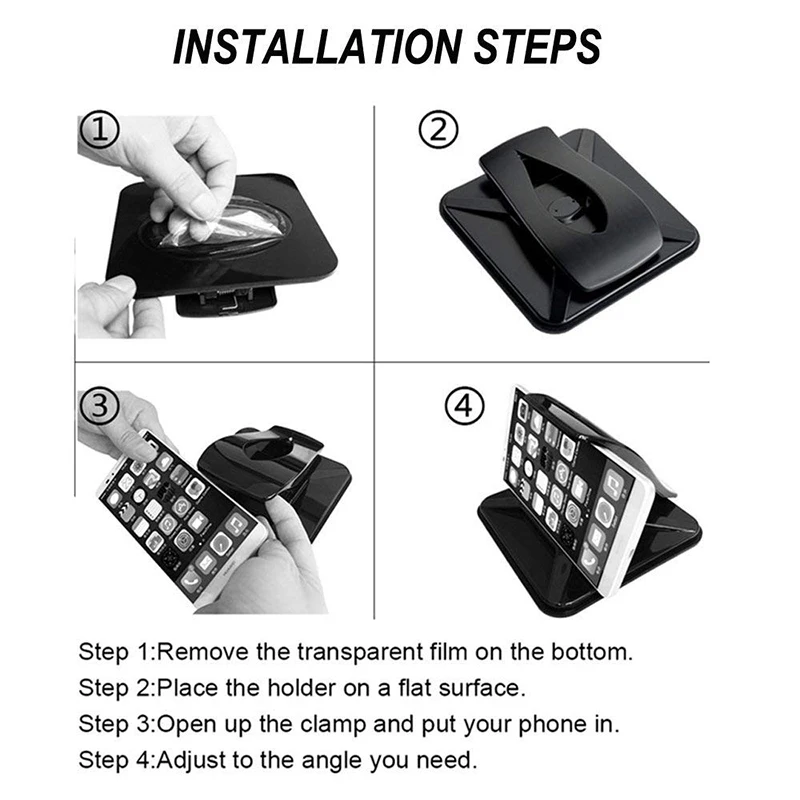 INSTALLATION STEPS

①

②

③

④

Step 1:Remove the transparent film on the bottom.
Step 2:Place the holder on a flat surface.
Step 3:Open up the clamp and put your phone in.
Step 4:Adjust to the angle you need.